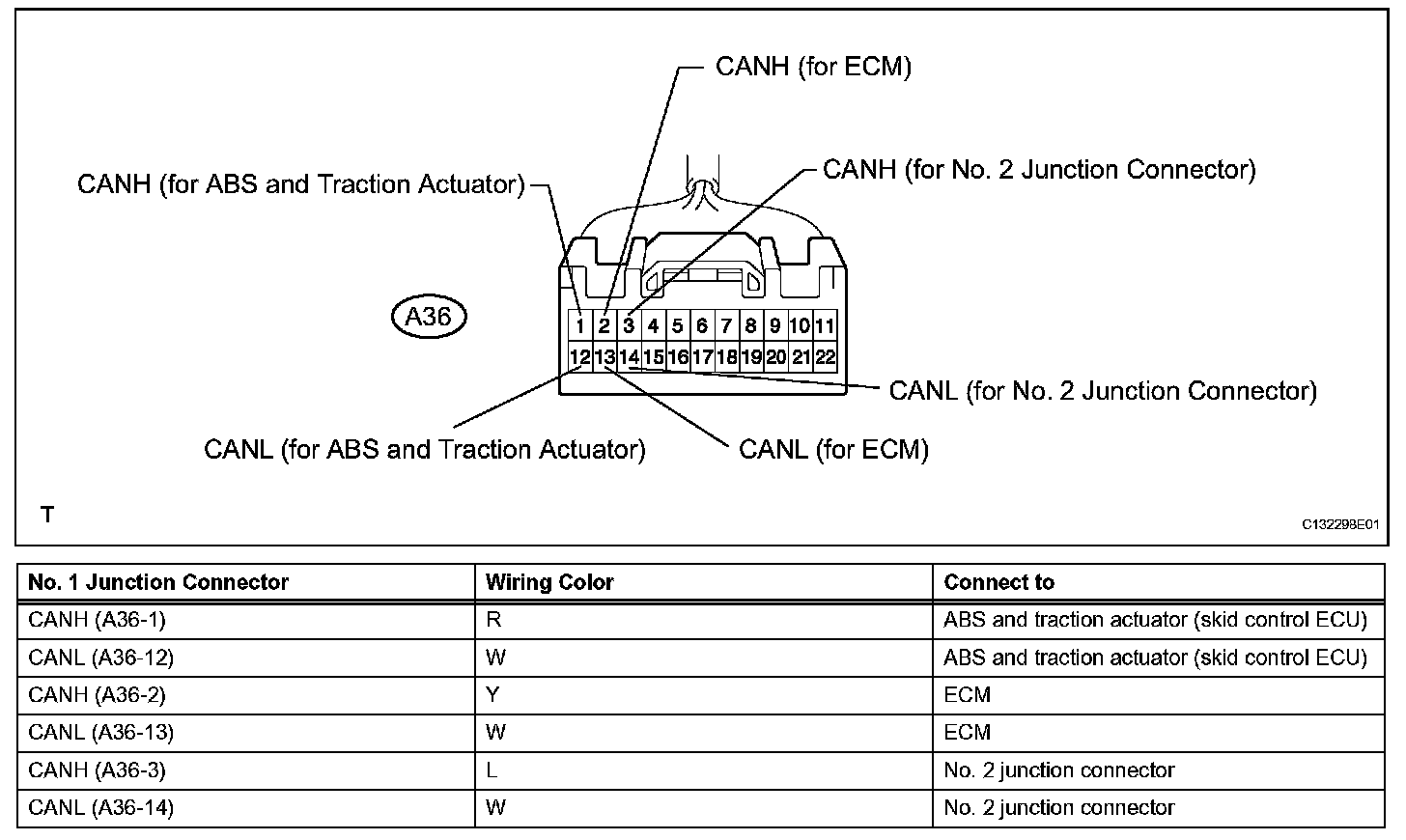 CANH (for ECM)

CANH (for ABS and Traction Actuator)

CANH (for No. 2 Junction Connector)

A36

1 2 3 4 5 6 7 8 9 10 11
12 13 14 15 16 17 18 19 20 21 22

CANL (for No. 2 Junction Connector)

CANL (for ABS and Traction Actuator)

CANL (for ECM)

T

C132298E01

| No. 1 Junction Connector | Wiring Color | Connect to |
|---|---|---|
| CANH (A36-1) | R | ABS and traction actuator (skid control ECU) |
| CANL (A36-12) | W | ABS and traction actuator (skid control ECU) |
| CANH (A36-2) | Y | ECM |
| CANL (A36-13) | W | ECM |
| CANH (A36-3) | L | No. 2 junction connector |
| CANL (A36-14) | W | No. 2 junction connector |