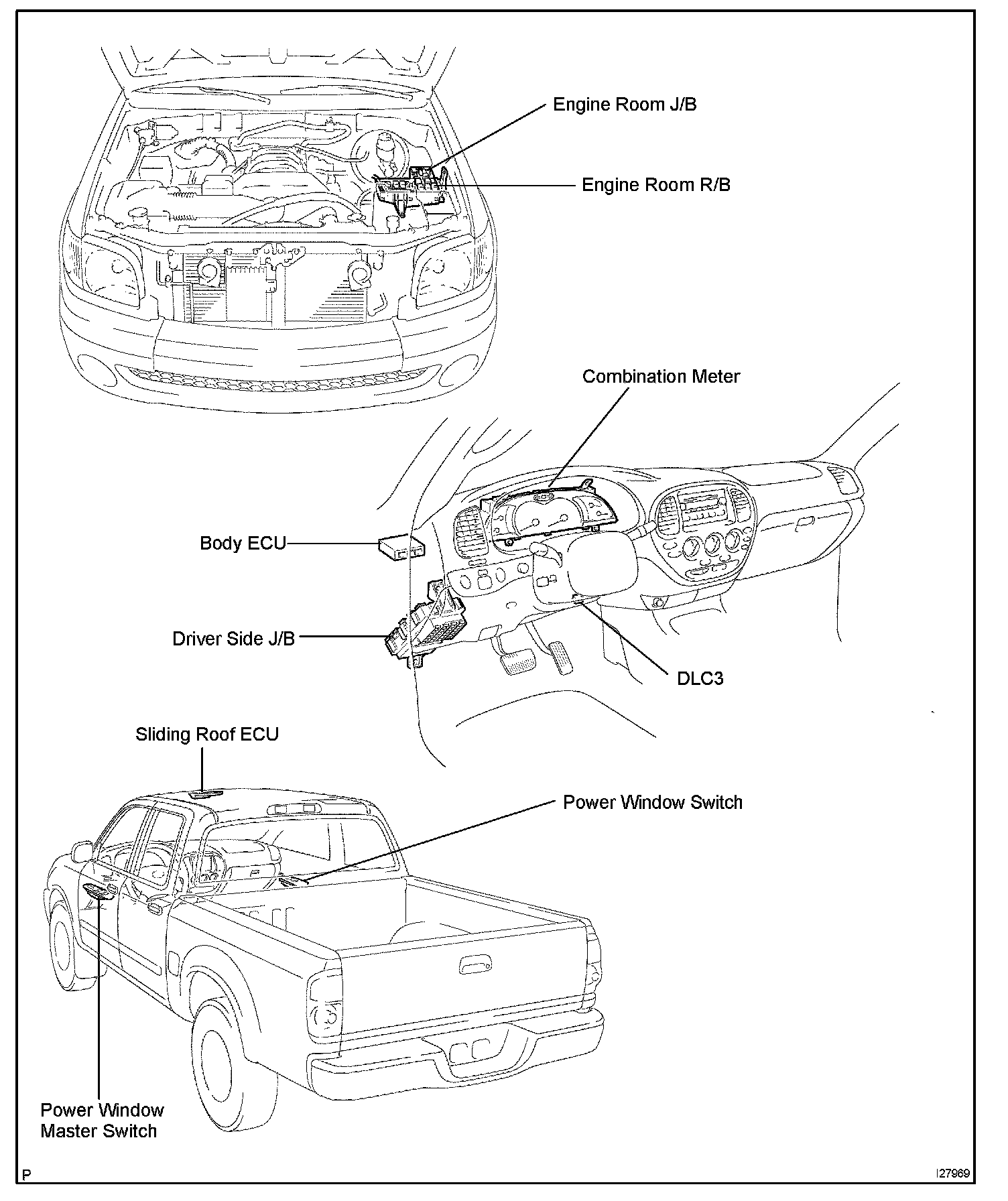 Engine Room J/B

Engine Room R/B

Combination Meter

Body ECU

Driver Side J/B

DLC3

Sliding Roof ECU

Power Window Switch

Power Window
Master Switch

P

I27969