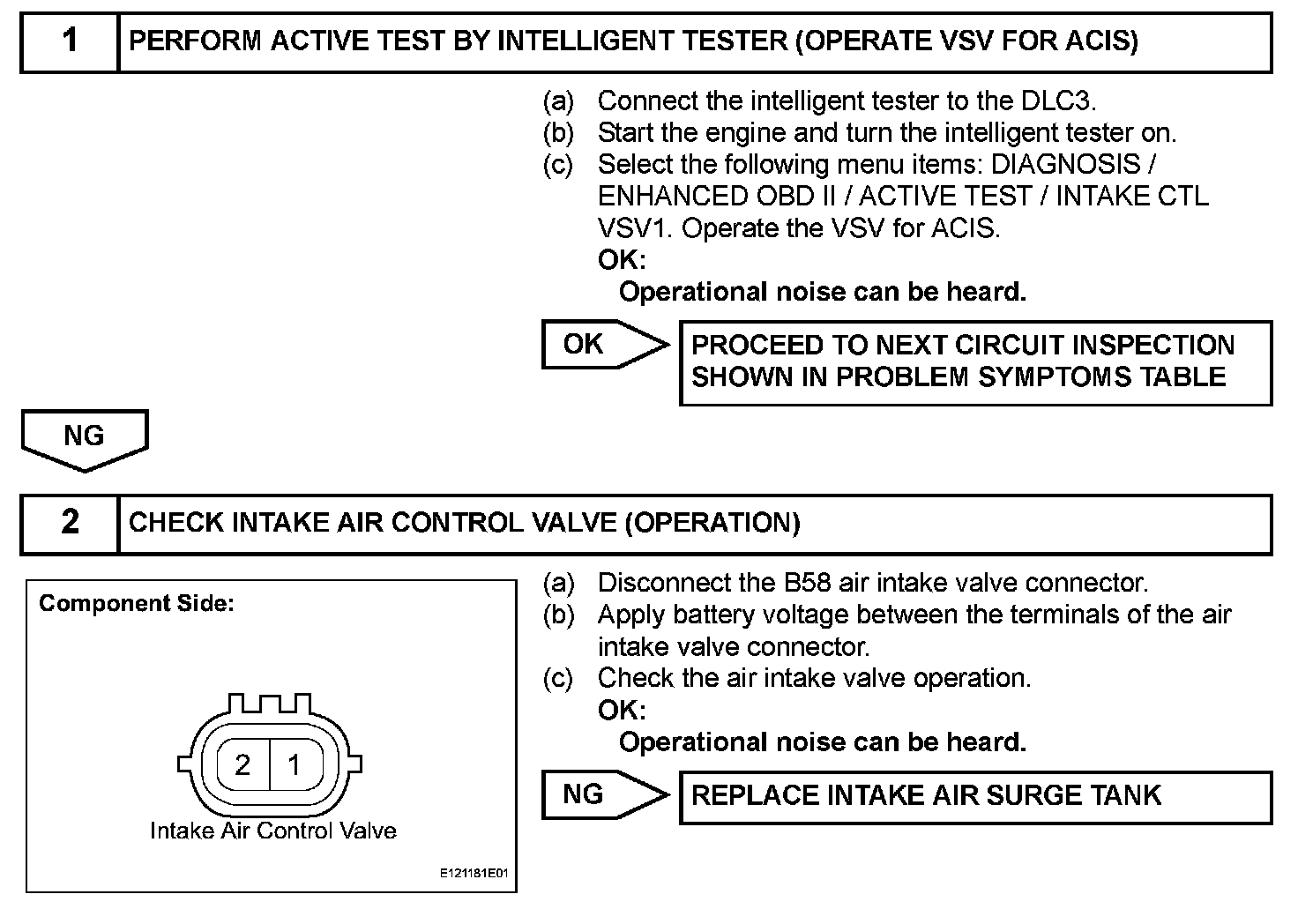 1 PERFORM ACTIVE TEST BY INTELLIGENT TESTER (OPERATE VSV FOR ACIS)

(a) Connect the intelligent tester to the DLC3.
(b) Start the engine and turn the intelligent tester on.
(c) Select the following menu items: DIAGNOSIS / ENHANCED OBD II / ACTIVE TEST / INTAKE CTL VSV1. Operate the VSV for ACIS.
OK:
Operational noise can be heard.

OK

PROCEED TO NEXT CIRCUIT INSPECTION SHOWN IN PROBLEM SYMPTOMS TABLE

NG

2 CHECK INTAKE AIR CONTROL VALVE (OPERATION)

Component Side:

2 1

Intake Air Control Valve

E121181E01

(a) Disconnect the B58 air intake valve connector.
(b) Apply battery voltage between the terminals of the air intake valve connector.
(c) Check the air intake valve operation.
OK:
Operational noise can be heard.

NG

REPLACE INTAKE AIR SURGE TANK