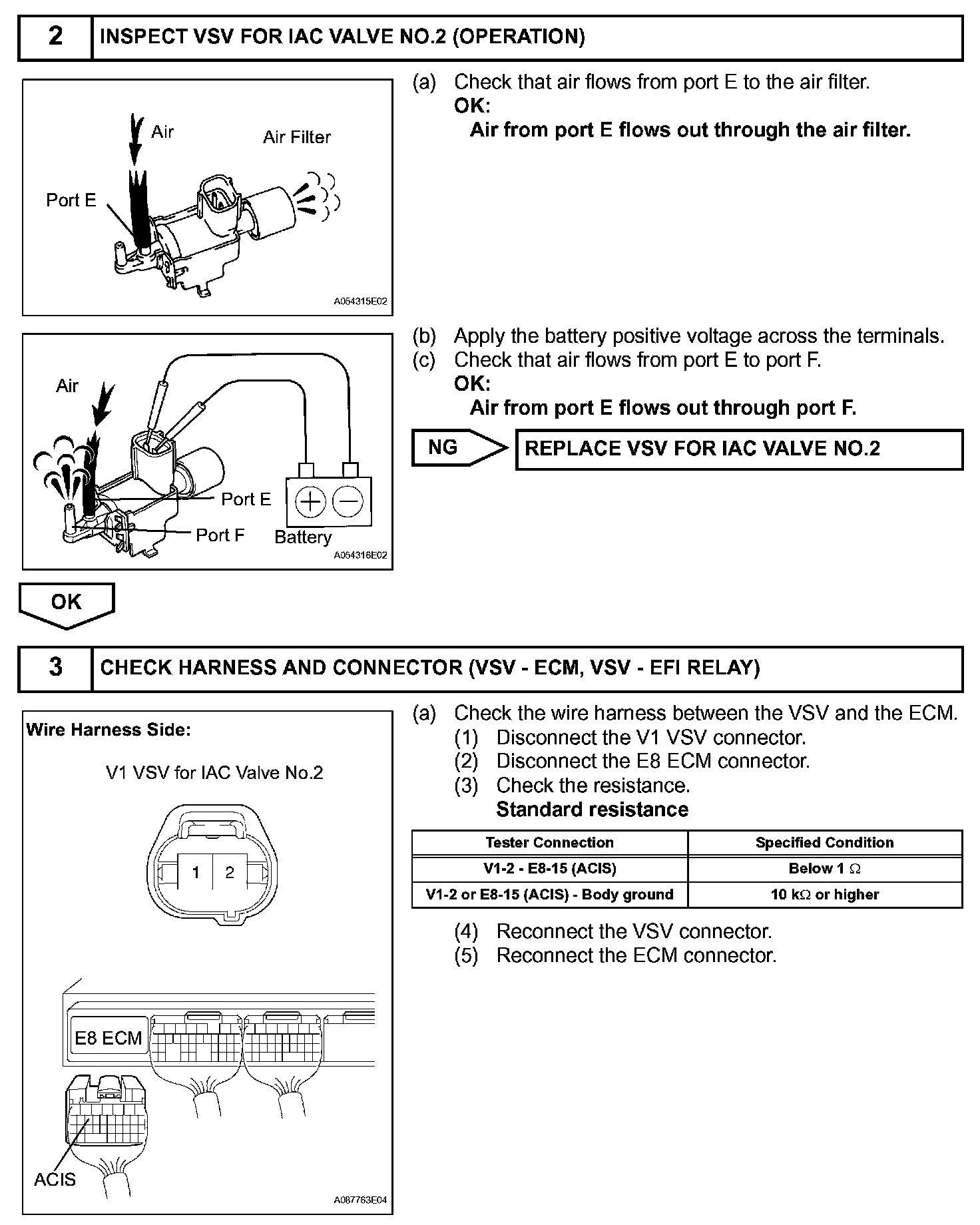 2 INSPECT VSV FOR IAC VALVE NO.2 (OPERATION)

Air
Air Filter
Port E
A054315E02

(a) Check that air flows from port E to the air filter.
OK:
Air from port E flows out through the air filter.

Air
Port E
Port F
Battery
A054316E02

(b) Apply the battery positive voltage across the terminals.
(c) Check that air flows from port E to port F.
OK:
Air from port E flows out through port F.

NG
REPLACE VSV FOR IAC VALVE NO.2

OK

3 CHECK HARNESS AND CONNECTOR (VSV - ECM, VSV - EFI RELAY)

Wire Harness Side:
V1 VSV for IAC Valve No.2
1 2
E8 ECM
ACIS
A087763E04

(a) Check the wire harness between the VSV and the ECM.
(1) Disconnect the V1 VSV connector.
(2) Disconnect the E8 ECM connector.
(3) Check the resistance.
Standard resistance

| Tester Connection | Specified Condition |
|---|---|
| V1-2 - E8-15 (ACIS) | Below 1 $\Omega$ |
| V1-2 or E8-15 (ACIS) - Body ground | 10 k$\Omega$ or higher |

(4) Reconnect the VSV connector.
(5) Reconnect the ECM connector.