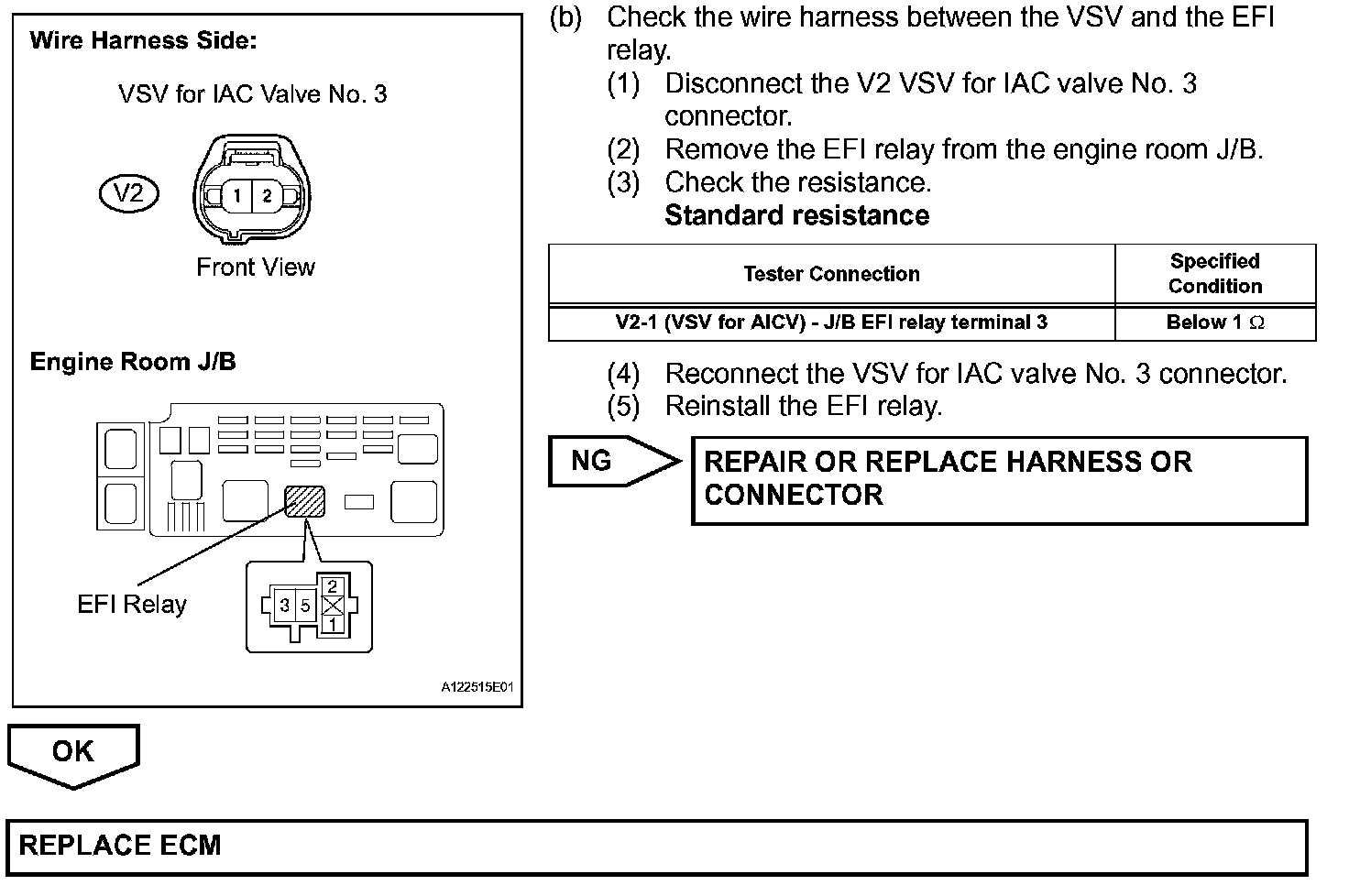 Wire Harness Side:

VSV for IAC Valve No. 3

V2

1 2

Front View

Engine Room J/B

EFI Relay

3 5 2 1

A122515E01

(b) Check the wire harness between the VSV and the EFI relay.

(1) Disconnect the V2 VSV for IAC valve No. 3 connector.

(2) Remove the EFI relay from the engine room J/B.

(3) Check the resistance.

Standard resistance

| Tester Connection | Specified Condition |
|---|---|
| V2-1 (VSV for AICV) - J/B EFI relay terminal 3 | Below 1 $\Omega$ |

(4) Reconnect the VSV for IAC valve No. 3 connector.

(5) Reinstall the EFI relay.

NG

REPAIR OR REPLACE HARNESS OR CONNECTOR

OK

REPLACE ECM