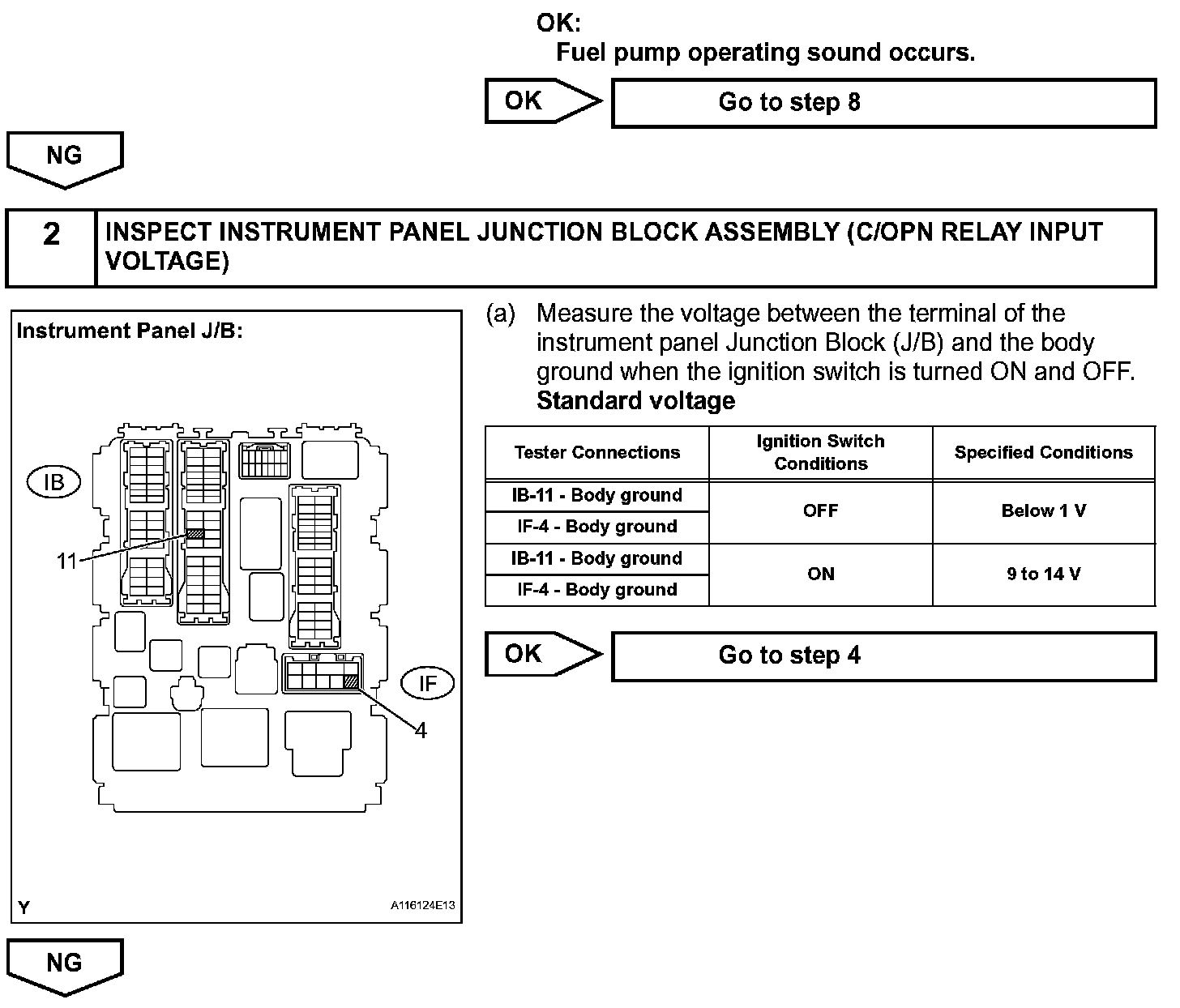 OK:
Fuel pump operating sound occurs.

OK

Go to step 8

NG

2

INSPECT INSTRUMENT PANEL JUNCTION BLOCK ASSEMBLY (C/OPN RELAY INPUT VOLTAGE)

Instrument Panel J/B:

IB

11

IF

4

Y

A116124E13

(a) Measure the voltage between the terminal of the instrument panel Junction Block (J/B) and the body ground when the ignition switch is turned ON and OFF.
Standard voltage

| Tester Connections | Ignition Switch Conditions | Specified Conditions |
|---|---|---|
| IB-11 - Body ground | OFF | Below 1 V |
| IF-4 - Body ground | OFF | Below 1 V |
| IB-11 - Body ground | ON | 9 to 14 V |
| IF-4 - Body ground | ON | 9 to 14 V |

OK

Go to step 4

NG