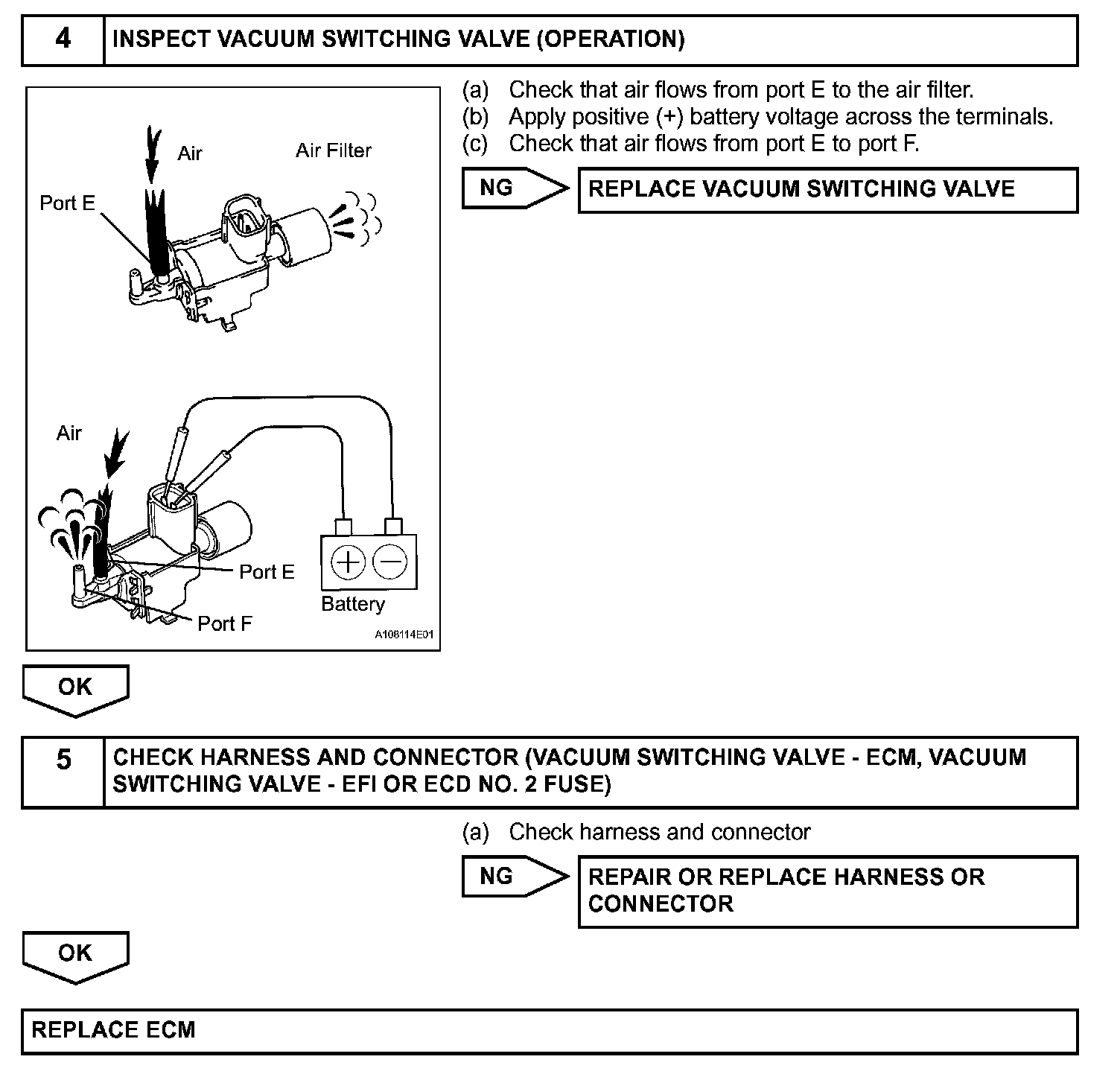 4 INSPECT VACUUM SWITCHING VALVE (OPERATION)

Air
Air Filter
Port E

Air
Port E
Port F
Battery
A108114E01

(a) Check that air flows from port E to the air filter.
(b) Apply positive (+) battery voltage across the terminals.
(c) Check that air flows from port E to port F.

NG REPLACE VACUUM SWITCHING VALVE

OK

5 CHECK HARNESS AND CONNECTOR (VACUUM SWITCHING VALVE - ECM, VACUUM SWITCHING VALVE - EFI OR ECD NO. 2 FUSE)

(a) Check harness and connector

NG REPAIR OR REPLACE HARNESS OR CONNECTOR

OK

REPLACE ECM