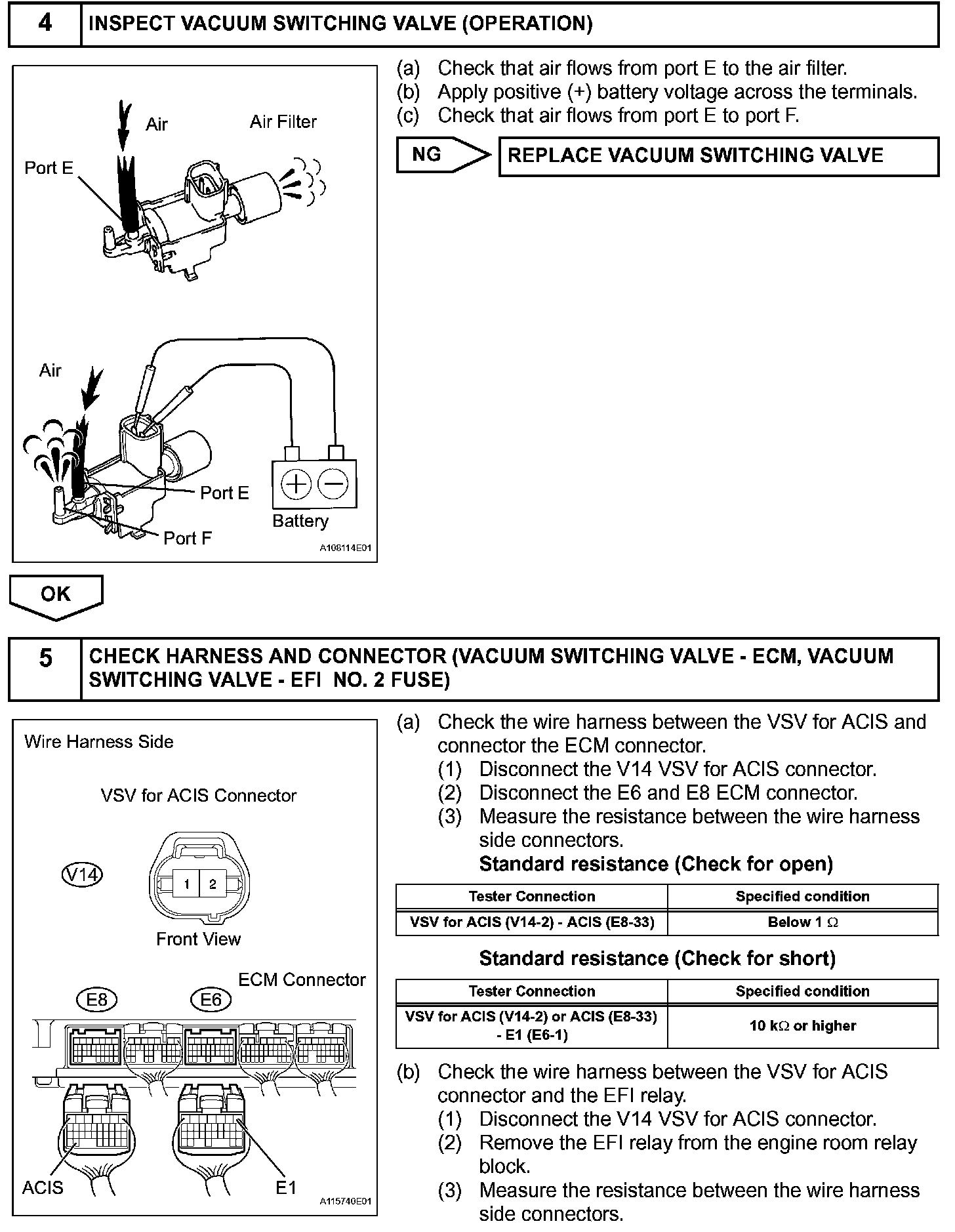 4 INSPECT VACUUM SWITCHING VALVE (OPERATION)

Air
Air Filter
Port E

Air
Port E
Port F
Battery
A108114E01

(a) Check that air flows from port E to the air filter.
(b) Apply positive (+) battery voltage across the terminals.
(c) Check that air flows from port E to port F.

NG REPLACE VACUUM SWITCHING VALVE

OK

5 CHECK HARNESS AND CONNECTOR (VACUUM SWITCHING VALVE - ECM, VACUUM SWITCHING VALVE - EFI NO. 2 FUSE)

Wire Harness Side
VSV for ACIS Connector
V14
1 2
Front View
ECM Connector
E8
E6
ACIS
E1
A115740E01

(a) Check the wire harness between the VSV for ACIS and connector the ECM connector.
(1) Disconnect the V14 VSV for ACIS connector.
(2) Disconnect the E6 and E8 ECM connector.
(3) Measure the resistance between the wire harness side connectors.
Standard resistance (Check for open)

| Tester Connection | Specified condition |
|---|---|
| VSV for ACIS (V14-2) - ACIS (E8-33) | Below 1 $\Omega$ |

Standard resistance (Check for short)

| Tester Connection | Specified condition |
|---|---|
| VSV for ACIS (V14-2) or ACIS (E8-33) - E1 (E6-1) | 10 k$\Omega$ or higher |

(b) Check the wire harness between the VSV for ACIS connector and the EFI relay.
(1) Disconnect the V14 VSV for ACIS connector.
(2) Remove the EFI relay from the engine room relay block.
(3) Measure the resistance between the wire harness side connectors.