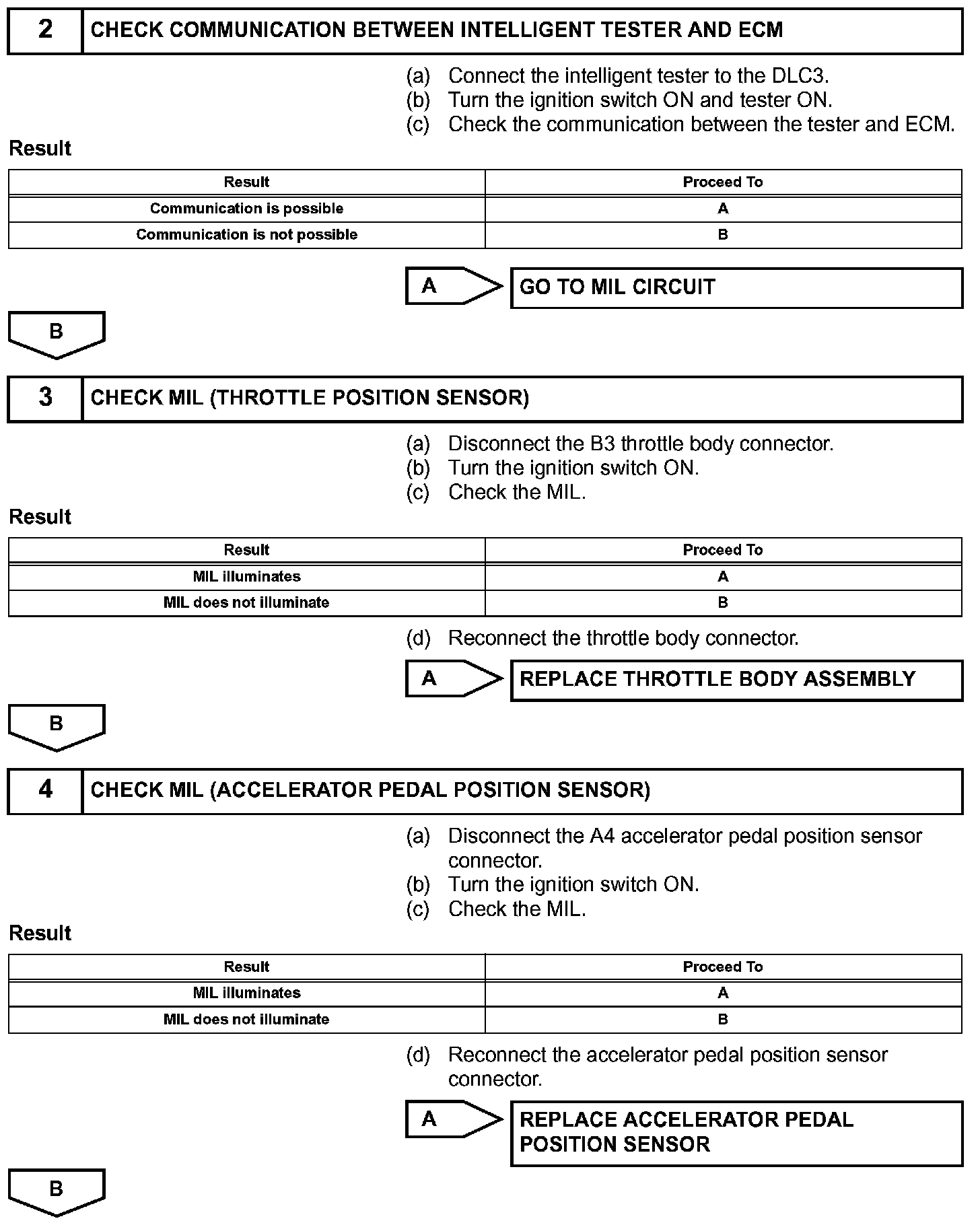 2 CHECK COMMUNICATION BETWEEN INTELLIGENT TESTER AND ECM

(a) Connect the intelligent tester to the DLC3.
(b) Turn the ignition switch ON and tester ON.
(c) Check the communication between the tester and ECM.

Result

| Result | Proceed To |
|---|---|
| Communication is possible | A |
| Communication is not possible | B |

A GO TO MIL CIRCUIT

B

3 CHECK MIL (THROTTLE POSITION SENSOR)

(a) Disconnect the B3 throttle body connector.
(b) Turn the ignition switch ON.
(c) Check the MIL.

Result

| Result | Proceed To |
|---|---|
| MIL illuminates | A |
| MIL does not illuminate | B |

(d) Reconnect the throttle body connector.

A REPLACE THROTTLE BODY ASSEMBLY

B

4 CHECK MIL (ACCELERATOR PEDAL POSITION SENSOR)

(a) Disconnect the A4 accelerator pedal position sensor connector.
(b) Turn the ignition switch ON.
(c) Check the MIL.

Result

| Result | Proceed To |
|---|---|
| MIL illuminates | A |
| MIL does not illuminate | B |

(d) Reconnect the accelerator pedal position sensor connector.

A REPLACE ACCELERATOR PEDAL POSITION SENSOR

B