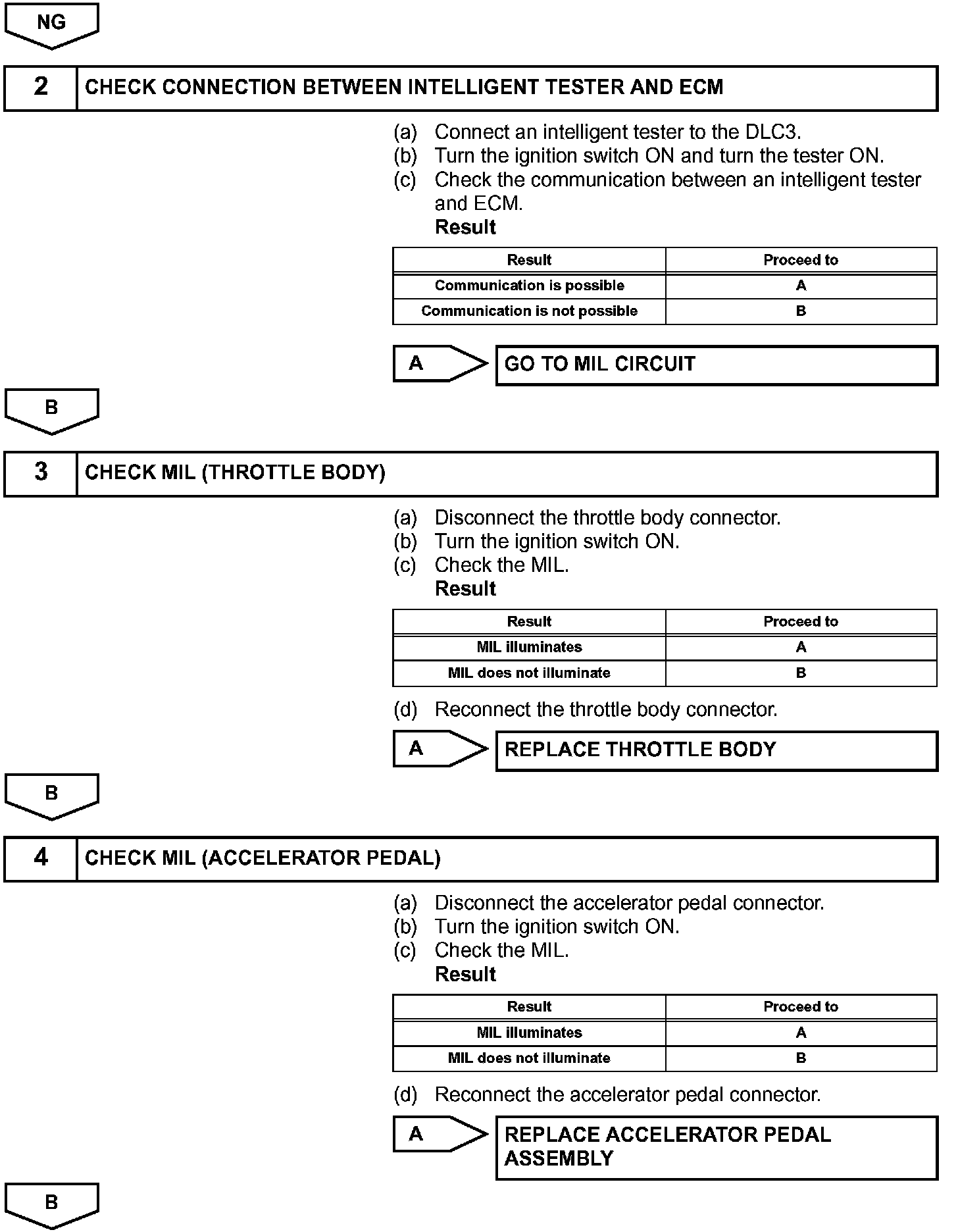 NG

2 CHECK CONNECTION BETWEEN INTELLIGENT TESTER AND ECM

(a) Connect an intelligent tester to the DLC3.
(b) Turn the ignition switch ON and turn the tester ON.
(c) Check the communication between an intelligent tester and ECM.
Result

| Result | Proceed to |
|---|---|
| Communication is possible | A |
| Communication is not possible | B |

A GO TO MIL CIRCUIT

B

3 CHECK MIL (THROTTLE BODY)

(a) Disconnect the throttle body connector.
(b) Turn the ignition switch ON.
(c) Check the MIL.
Result

| Result | Proceed to |
|---|---|
| MIL illuminates | A |
| MIL does not illuminate | B |

(d) Reconnect the throttle body connector.

A REPLACE THROTTLE BODY

B

4 CHECK MIL (ACCELERATOR PEDAL)

(a) Disconnect the accelerator pedal connector.
(b) Turn the ignition switch ON.
(c) Check the MIL.
Result

| Result | Proceed to |
|---|---|
| MIL illuminates | A |
| MIL does not illuminate | B |

(d) Reconnect the accelerator pedal connector.

A REPLACE ACCELERATOR PEDAL ASSEMBLY

B