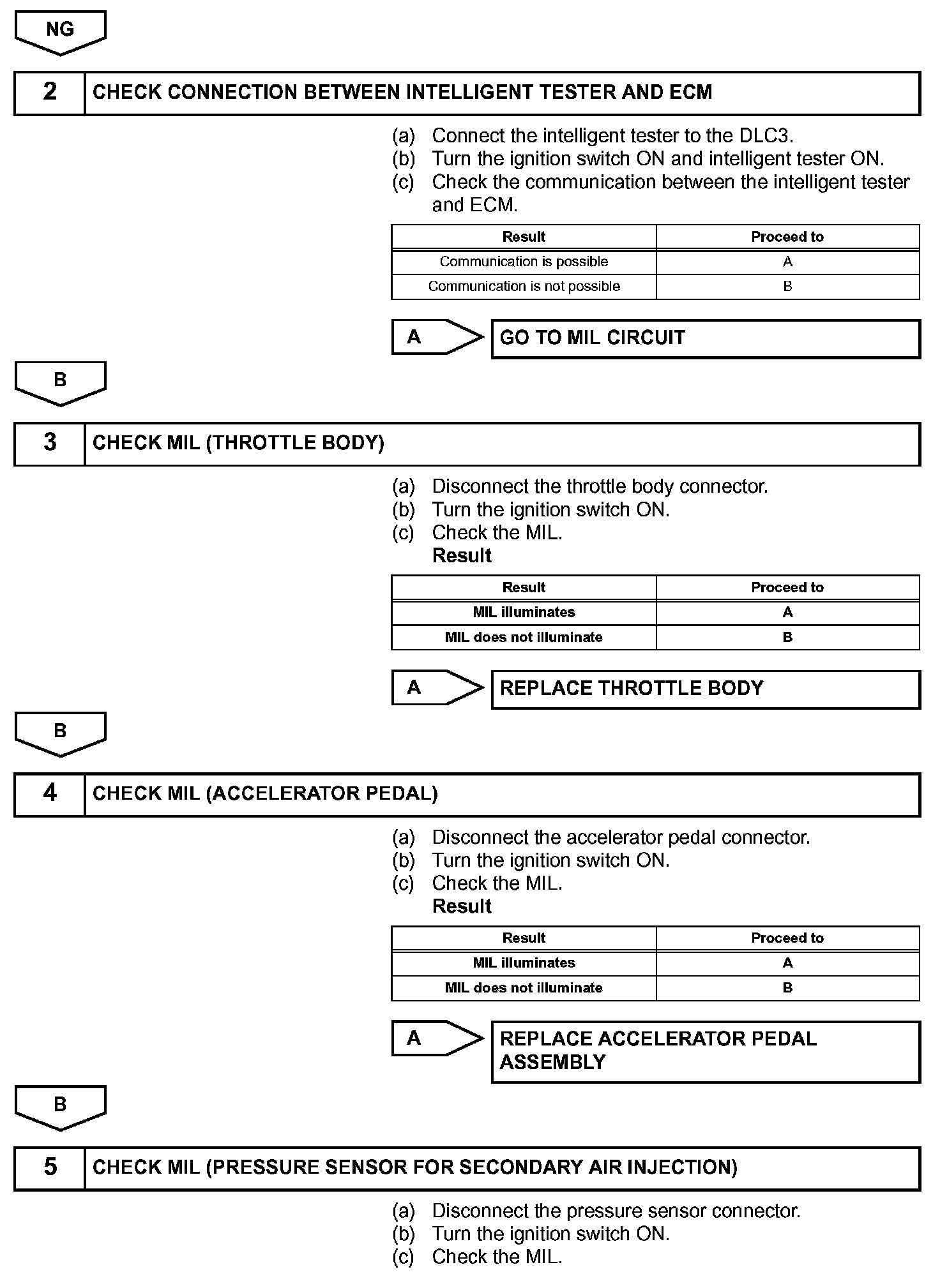 NG

2 CHECK CONNECTION BETWEEN INTELLIGENT TESTER AND ECM

(a) Connect the intelligent tester to the DLC3.
(b) Turn the ignition switch ON and intelligent tester ON.
(c) Check the communication between the intelligent tester and ECM.

| Result | Proceed to |
|---|---|
| Communication is possible | A |
| Communication is not possible | B |

A GO TO MIL CIRCUIT

B

3 CHECK MIL (THROTTLE BODY)

(a) Disconnect the throttle body connector.
(b) Turn the ignition switch ON.
(c) Check the MIL.
Result

| Result | Proceed to |
|---|---|
| MIL illuminates | A |
| MIL does not illuminate | B |

A REPLACE THROTTLE BODY

B

4 CHECK MIL (ACCELERATOR PEDAL)

(a) Disconnect the accelerator pedal connector.
(b) Turn the ignition switch ON.
(c) Check the MIL.
Result

| Result | Proceed to |
|---|---|
| MIL illuminates | A |
| MIL does not illuminate | B |

A REPLACE ACCELERATOR PEDAL ASSEMBLY

B

5 CHECK MIL (PRESSURE SENSOR FOR SECONDARY AIR INJECTION)

(a) Disconnect the pressure sensor connector.
(b) Turn the ignition switch ON.
(c) Check the MIL.