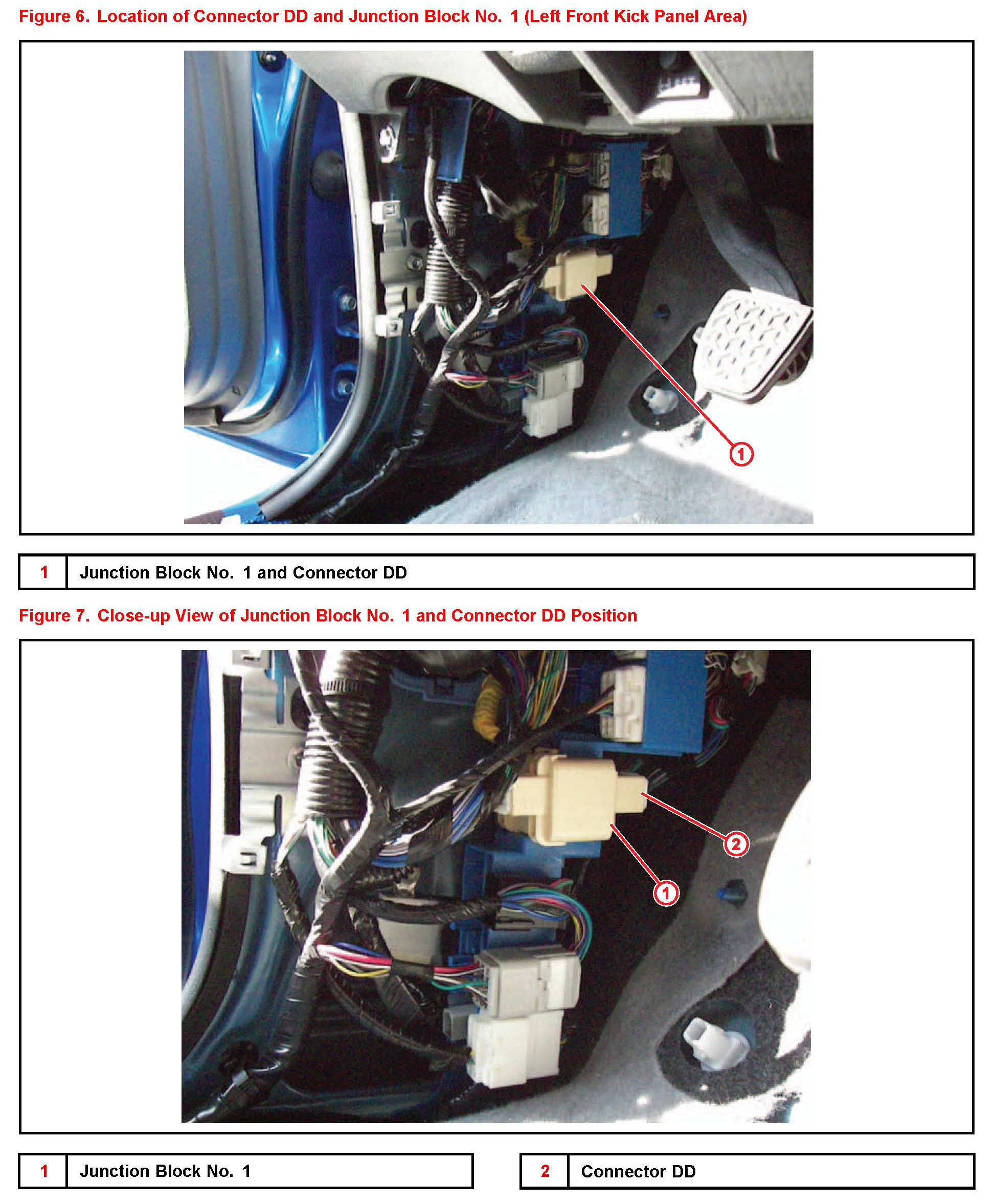 Figure 6. Location of Connector DD and Junction Block No. 1 (Left Front Kick Panel Area)

1

| 1 | Junction Block No. 1 and Connector DD |
|---|---|

Figure 7. Close-up View of Junction Block No. 1 and Connector DD Position

2

1

| 1 | Junction Block No. 1 |
|---|---|

| 2 | Connector DD |
|---|---|