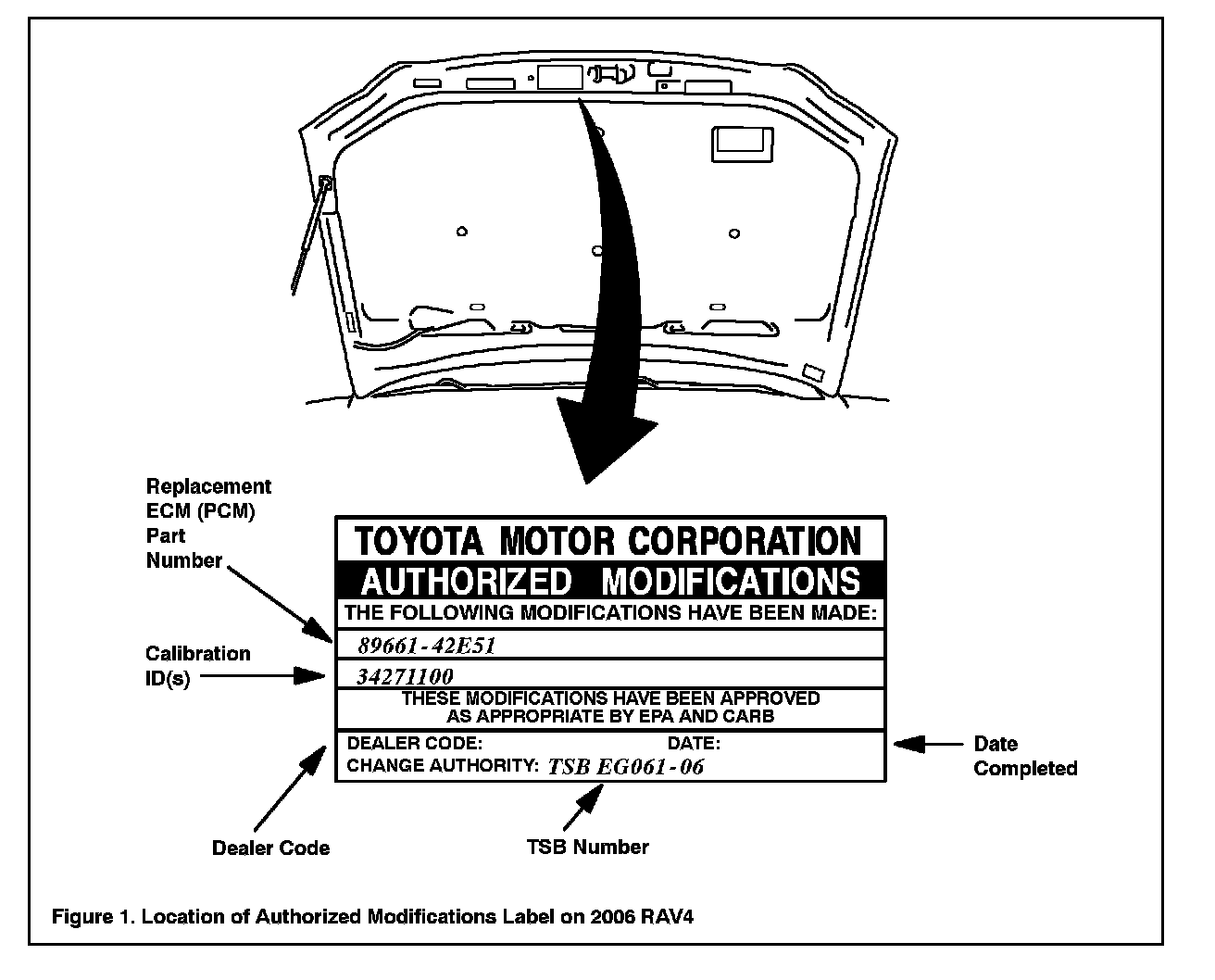 Replacement ECM (PCM) Part Number

Calibration ID(s)

TOYOTA MOTOR CORPORATION
AUTHORIZED MODIFICATIONS
THE FOLLOWING MODIFICATIONS HAVE BEEN MADE:
89661-42E51
34271100
THESE MODIFICATIONS HAVE BEEN APPROVED AS APPROPRIATE BY EPA AND CARB
DEALER CODE: DATE:
CHANGE AUTHORITY: TSB EG061-06

Date Completed

Dealer Code

TSB Number

Figure 1. Location of Authorized Modifications Label on 2006 RAV4