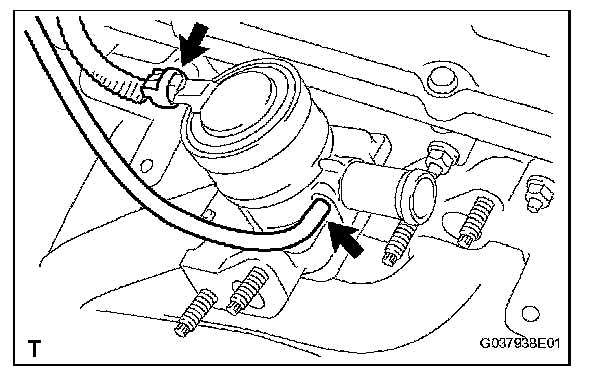 T

G037938E01