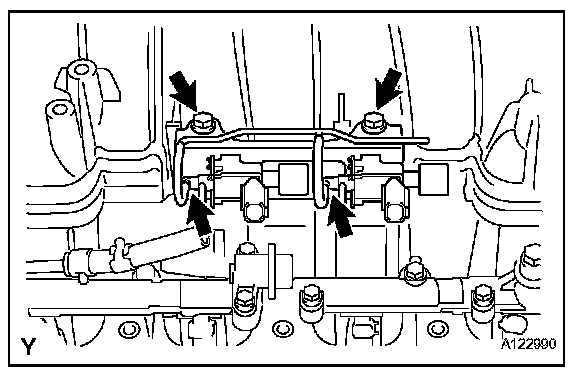 Y

A122990