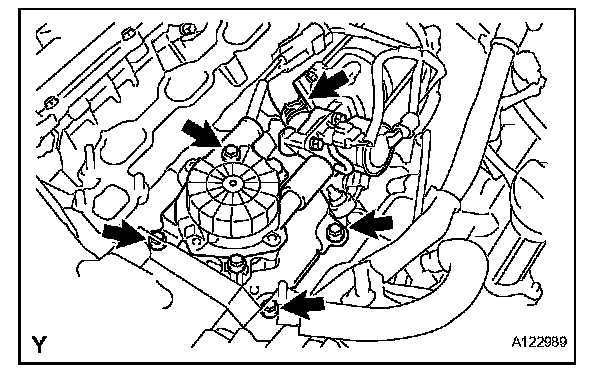 Y

A122989