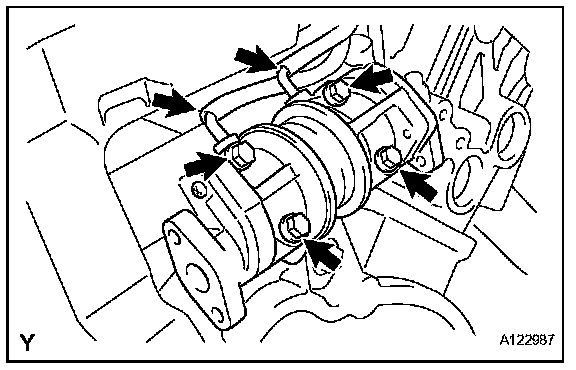 Y

A122987