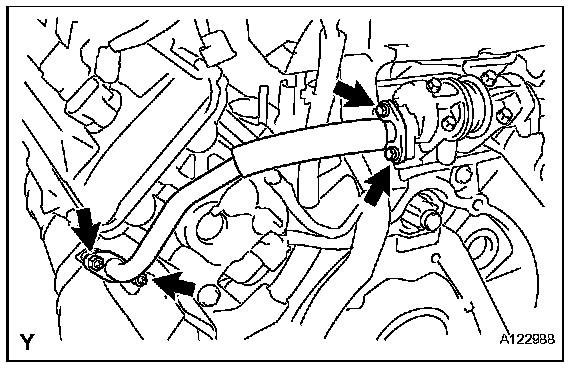 Y

A122988