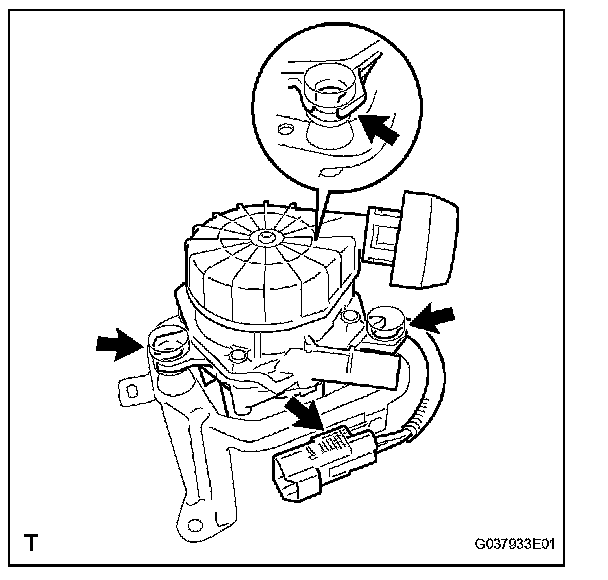 T

G037933E01