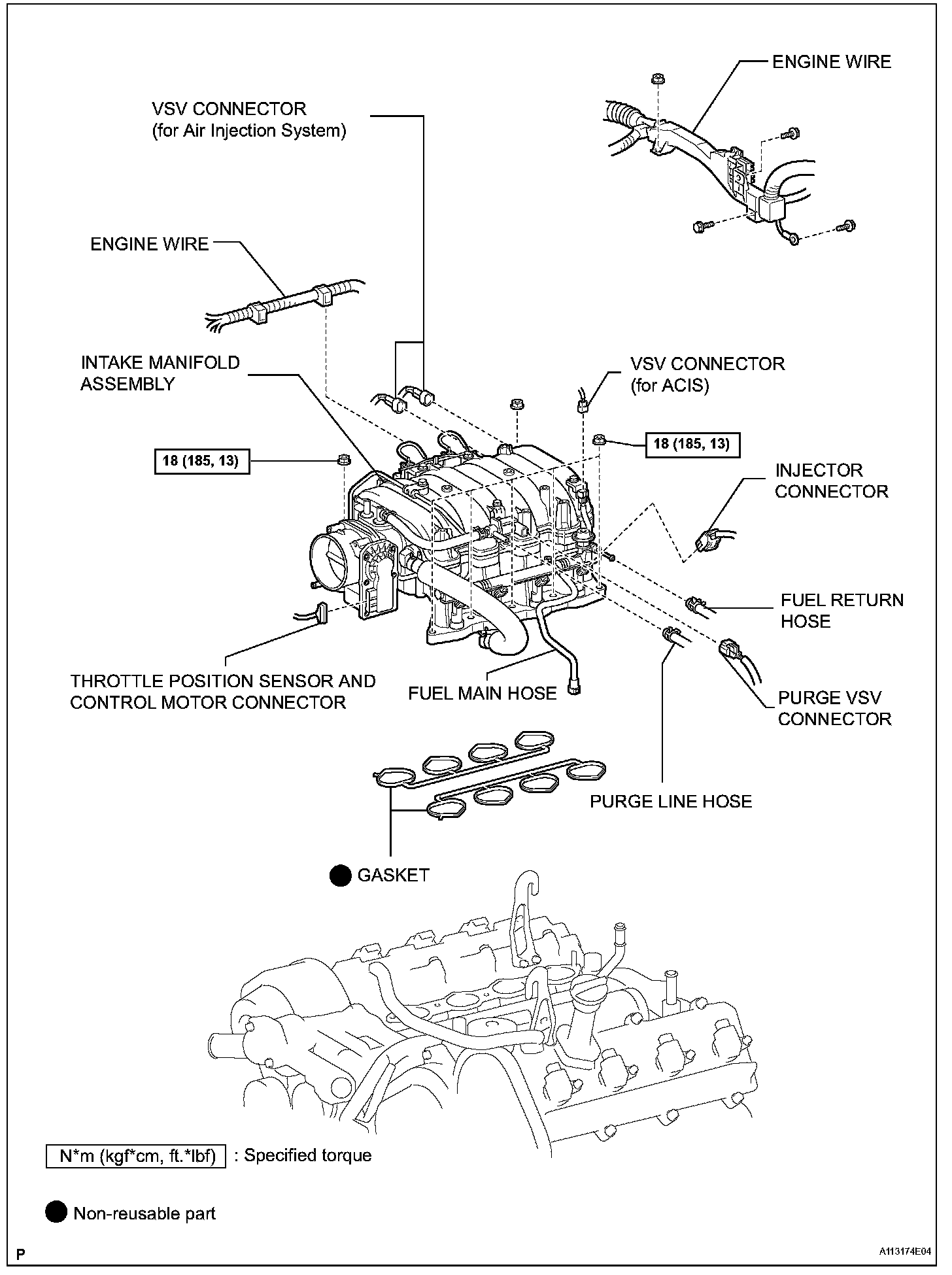 ENGINE WIRE

VSV CONNECTOR
(for Air Injection System)

ENGINE WIRE

INTAKE MANIFOLD
ASSEMBLY

VSV CONNECTOR
(for ACIS)

18 (185, 13)

18 (185, 13)

INJECTOR
CONNECTOR

FUEL RETURN
HOSE

THROTTLE POSITION SENSOR AND
CONTROL MOTOR CONNECTOR

FUEL MAIN HOSE

PURGE VSV
CONNECTOR

PURGE LINE HOSE

GASKET

N*m (kgf*cm, ft.*lbf) : Specified torque

Non-reusable part

P

A113174E04