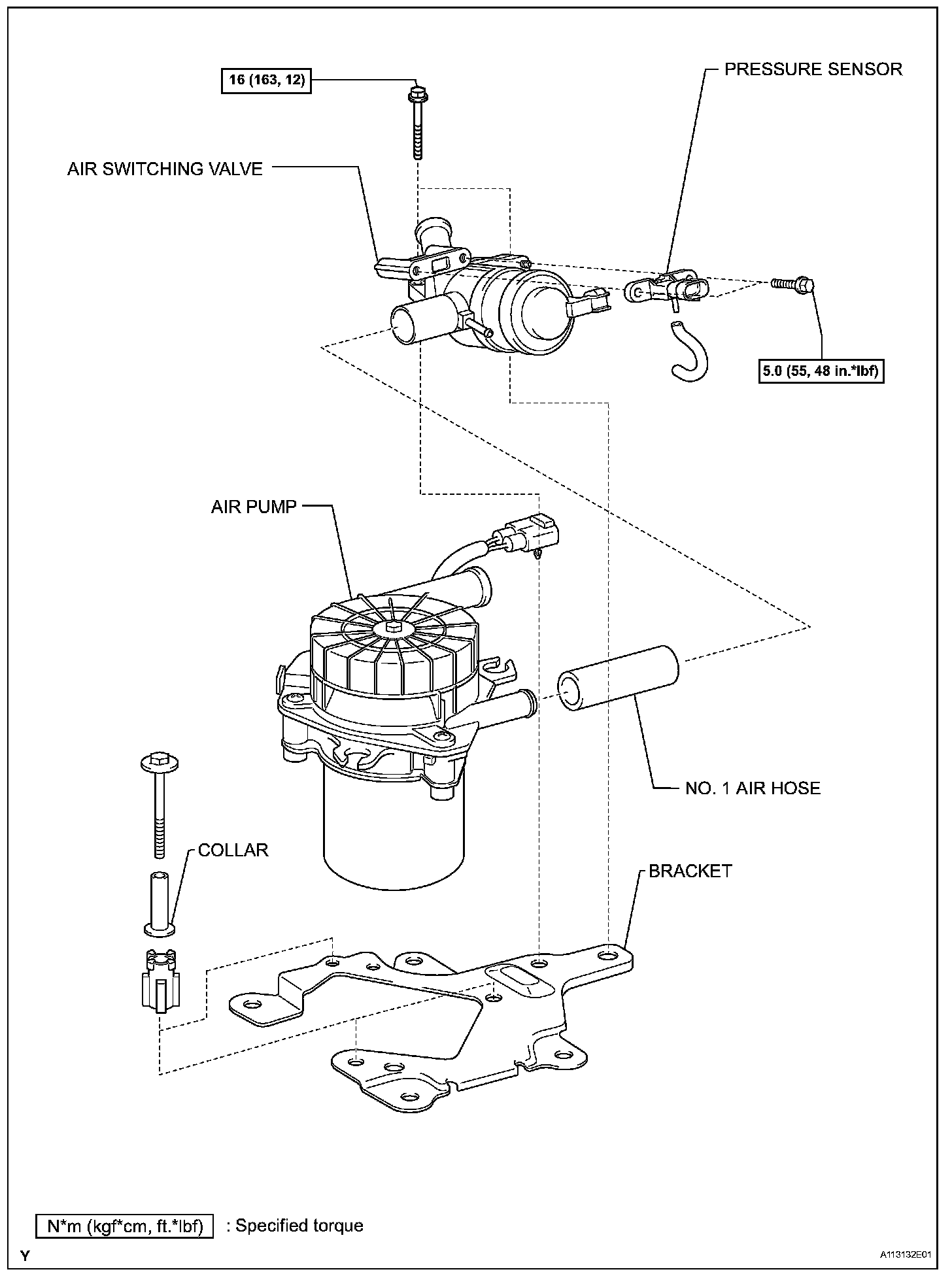 16 (163, 12)

PRESSURE SENSOR

AIR SWITCHING VALVE

5.0 (55, 48 in.*lbf)

AIR PUMP

NO. 1 AIR HOSE

COLLAR

BRACKET

N*m (kgf*cm, ft.*lbf) : Specified torque

Y

A113132E01