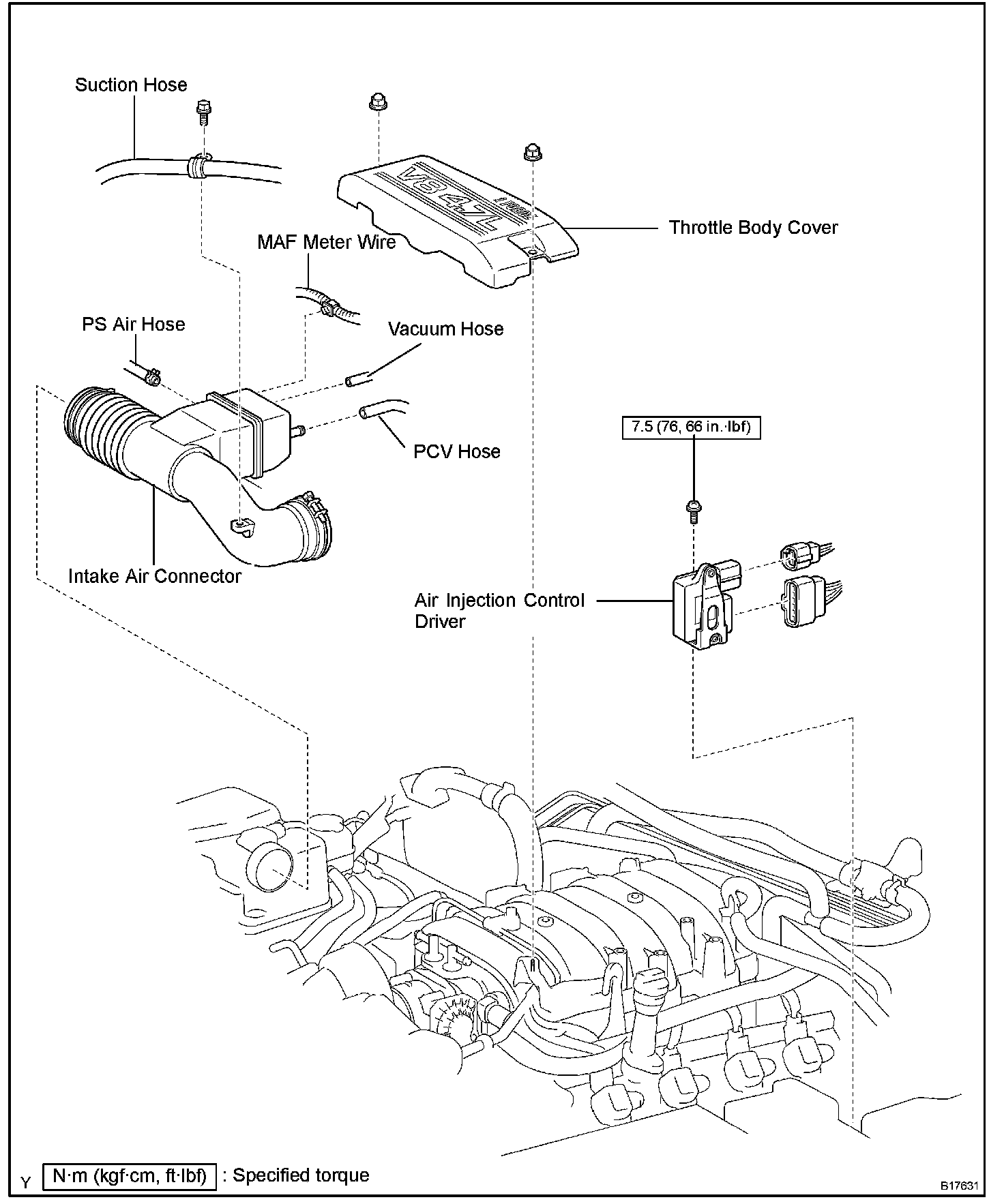 Suction Hose

V8 4.7L

Throttle Body Cover

MAF Meter Wire

PS Air Hose

Vacuum Hose

PCV Hose

7.5 (76, 66 in.·lbf)

Intake Air Connector

Air Injection Control Driver

Y

N·m (kgf·cm, ft·lbf) : Specified torque

B17631