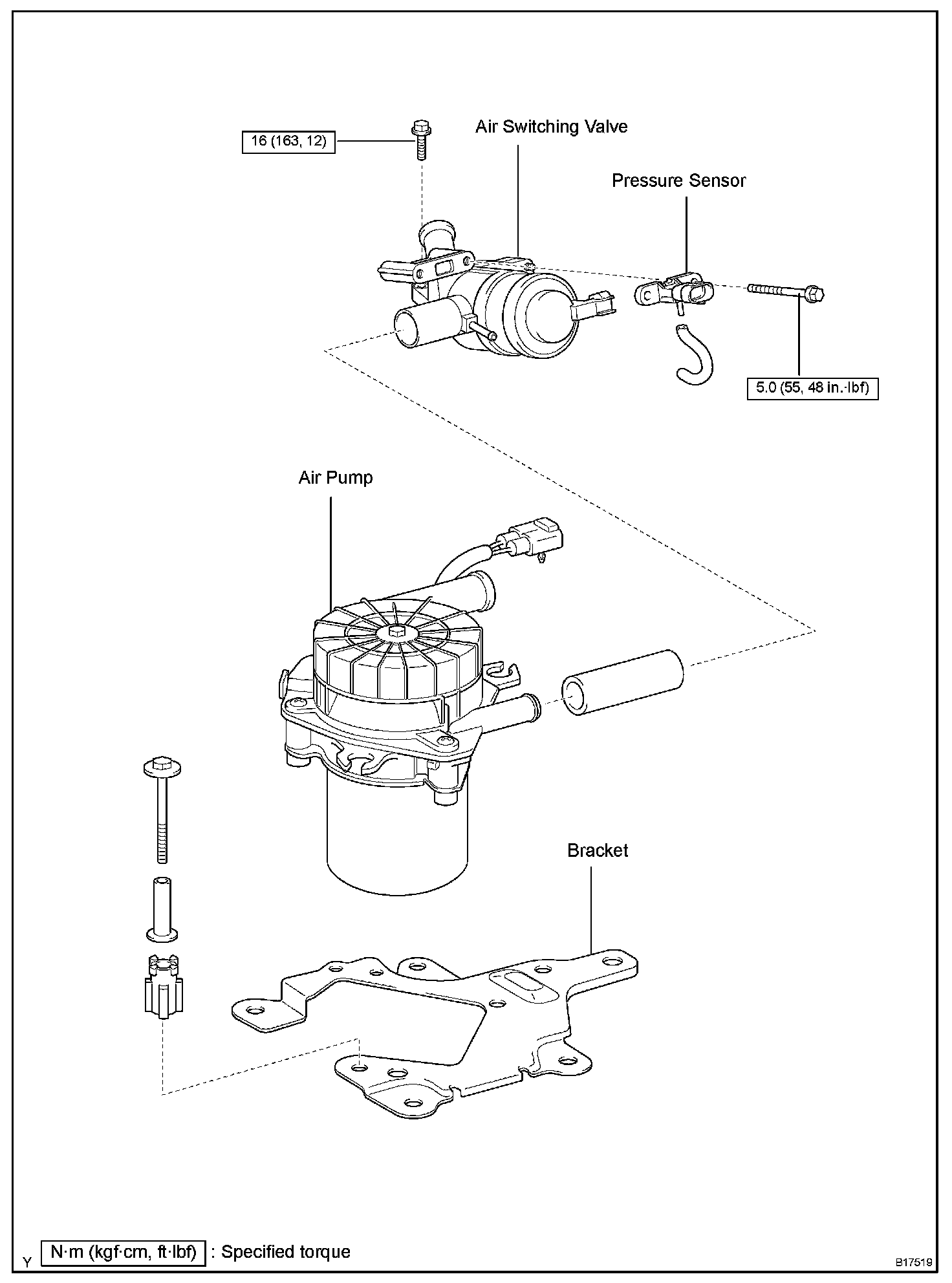 16 (163, 12)

Air Switching Valve

Pressure Sensor

5.0 (55, 48 in.·lbf)

Air Pump

Bracket

Y

N·m (kgf·cm, ft·lbf) : Specified torque

B17519