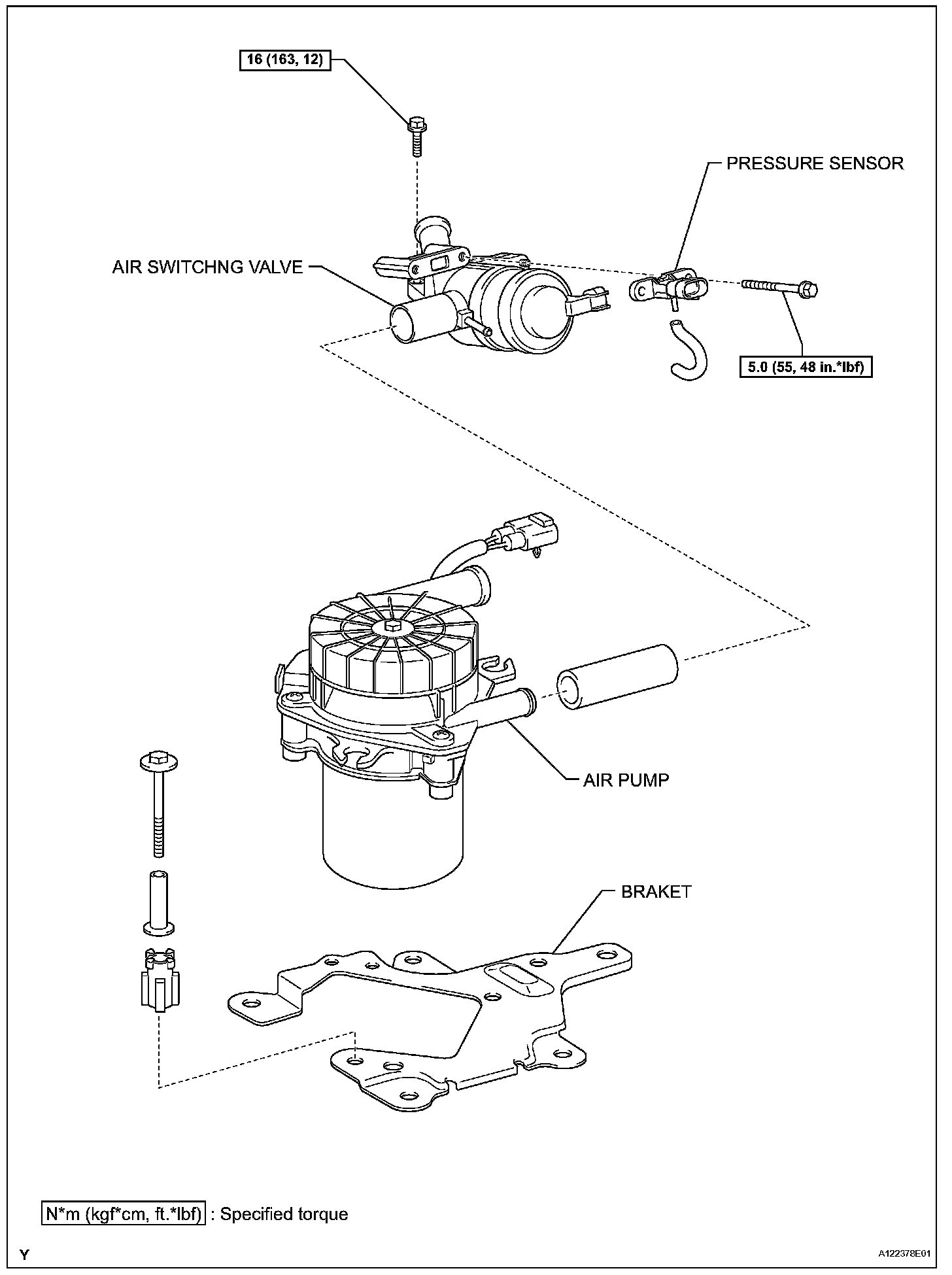 16 (163, 12)

PRESSURE SENSOR

AIR SWITCHNG VALVE

5.0 (55, 48 in.*lbf)

AIR PUMP

BRAKET

N*m (kgf*cm, ft.*lbf) : Specified torque

Y

A122378E01