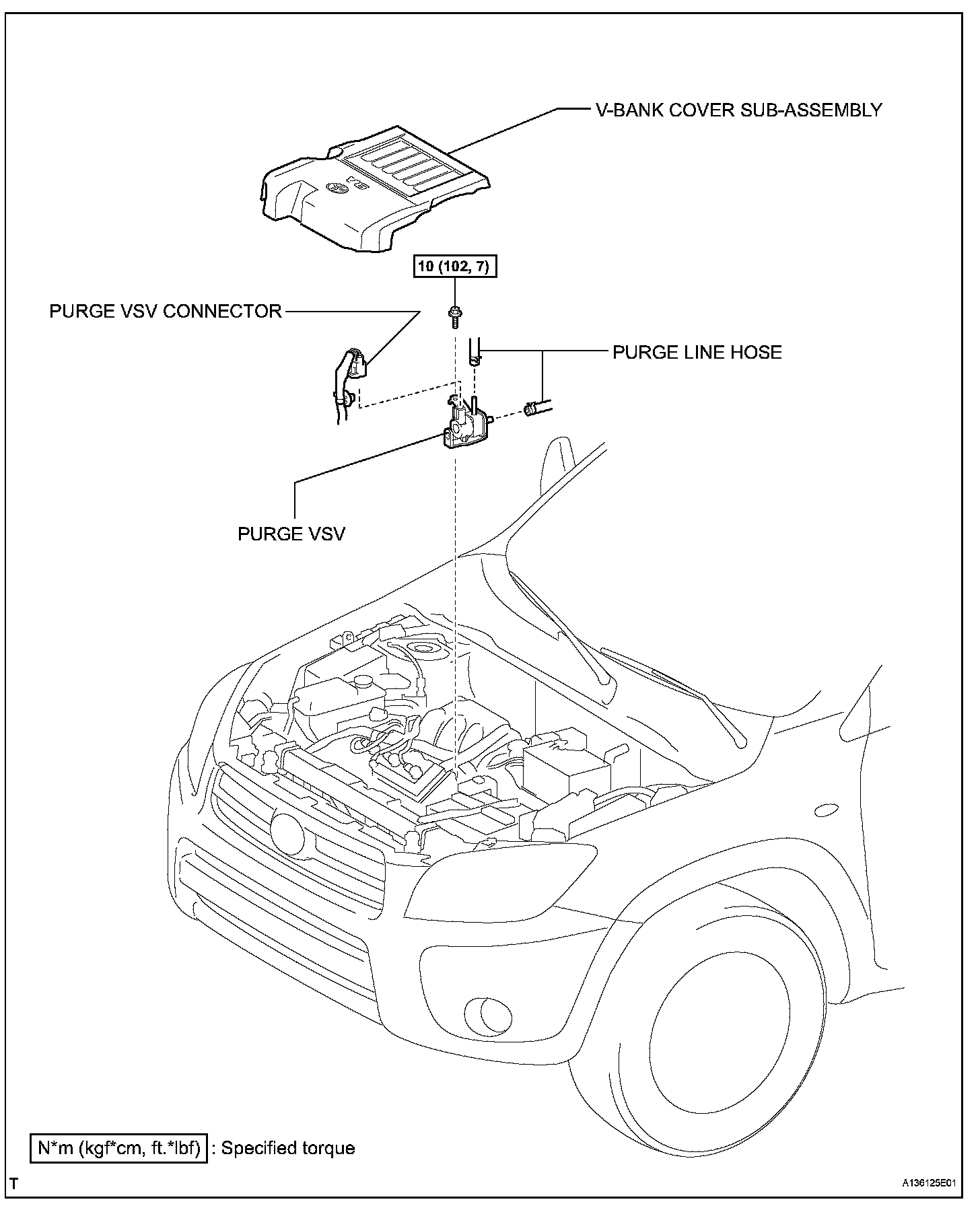 V-BANK COVER SUB-ASSEMBLY

V6

10 (102, 7)

PURGE VSV CONNECTOR

PURGE LINE HOSE

PURGE VSV

N*m (kgf*cm, ft.*lbf) : Specified torque

T

A136125E01