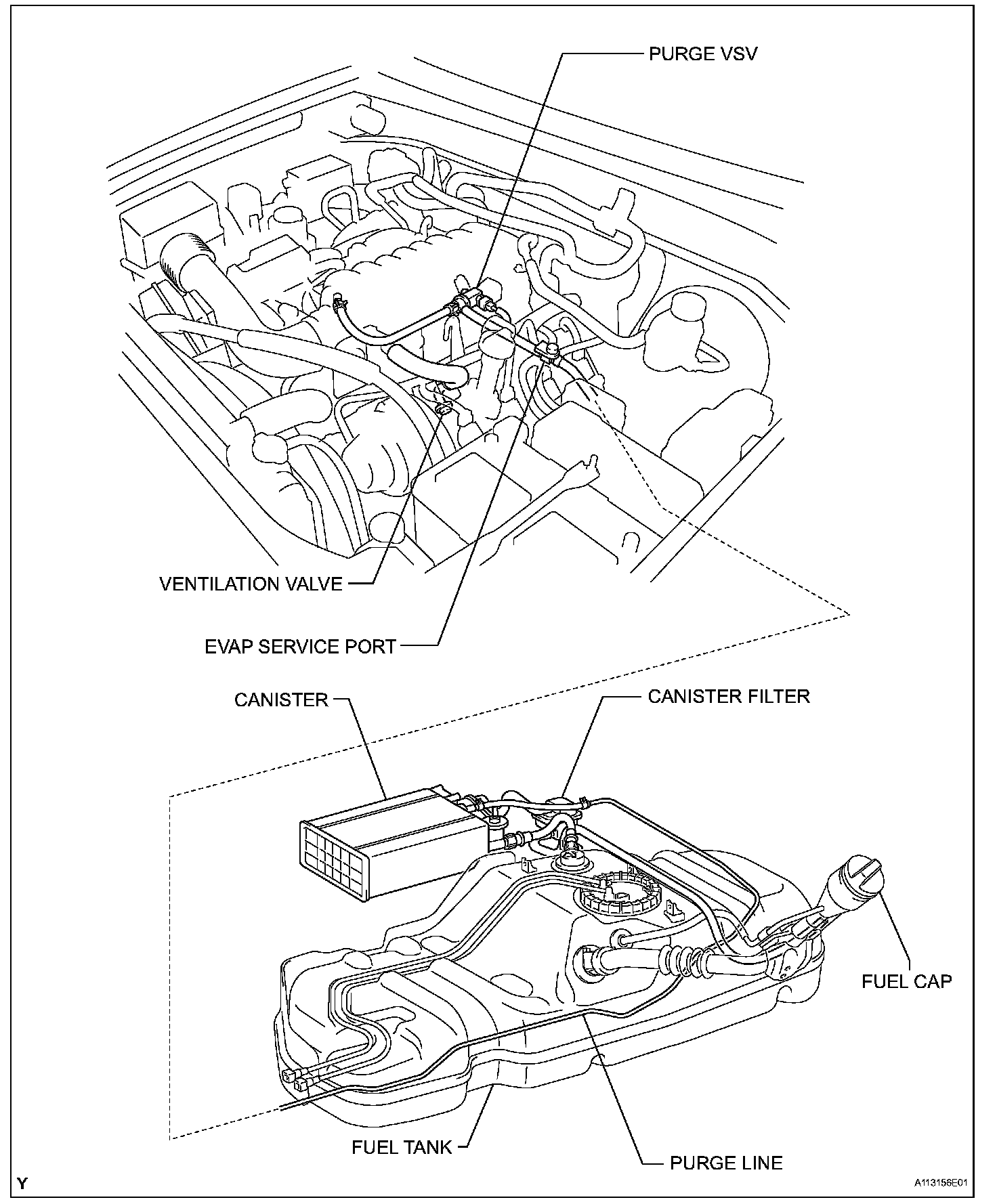 PURGE VSV

VENTILATION VALVE

EVAP SERVICE PORT

CANISTER

CANISTER FILTER

FUEL CAP

FUEL TANK

PURGE LINE

Y

A113156E01