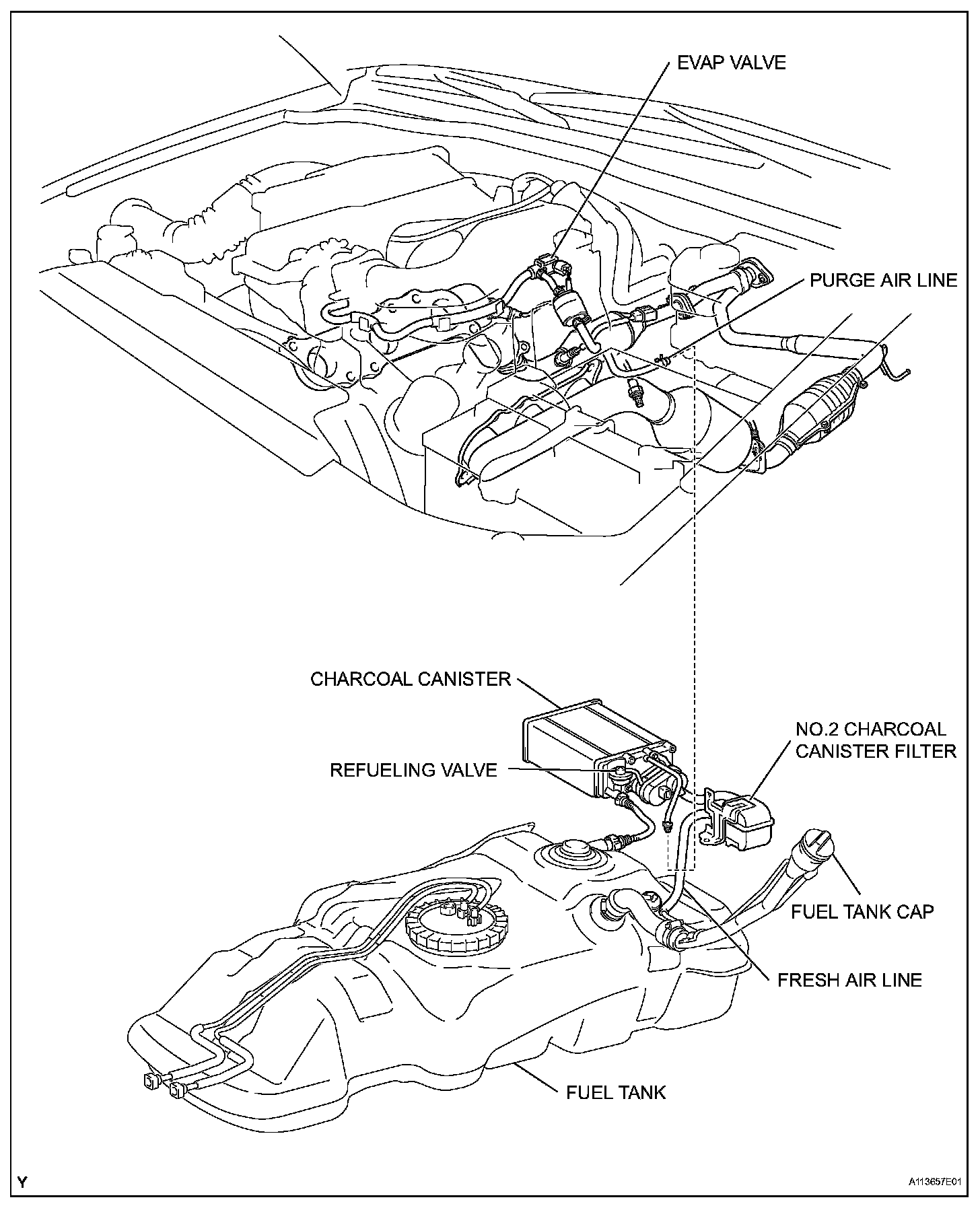 EVAP VALVE

PURGE AIR LINE

CHARCOAL CANISTER

NO.2 CHARCOAL CANISTER FILTER

REFUELING VALVE

FUEL TANK CAP

FRESH AIR LINE

FUEL TANK

Y

A113657E01