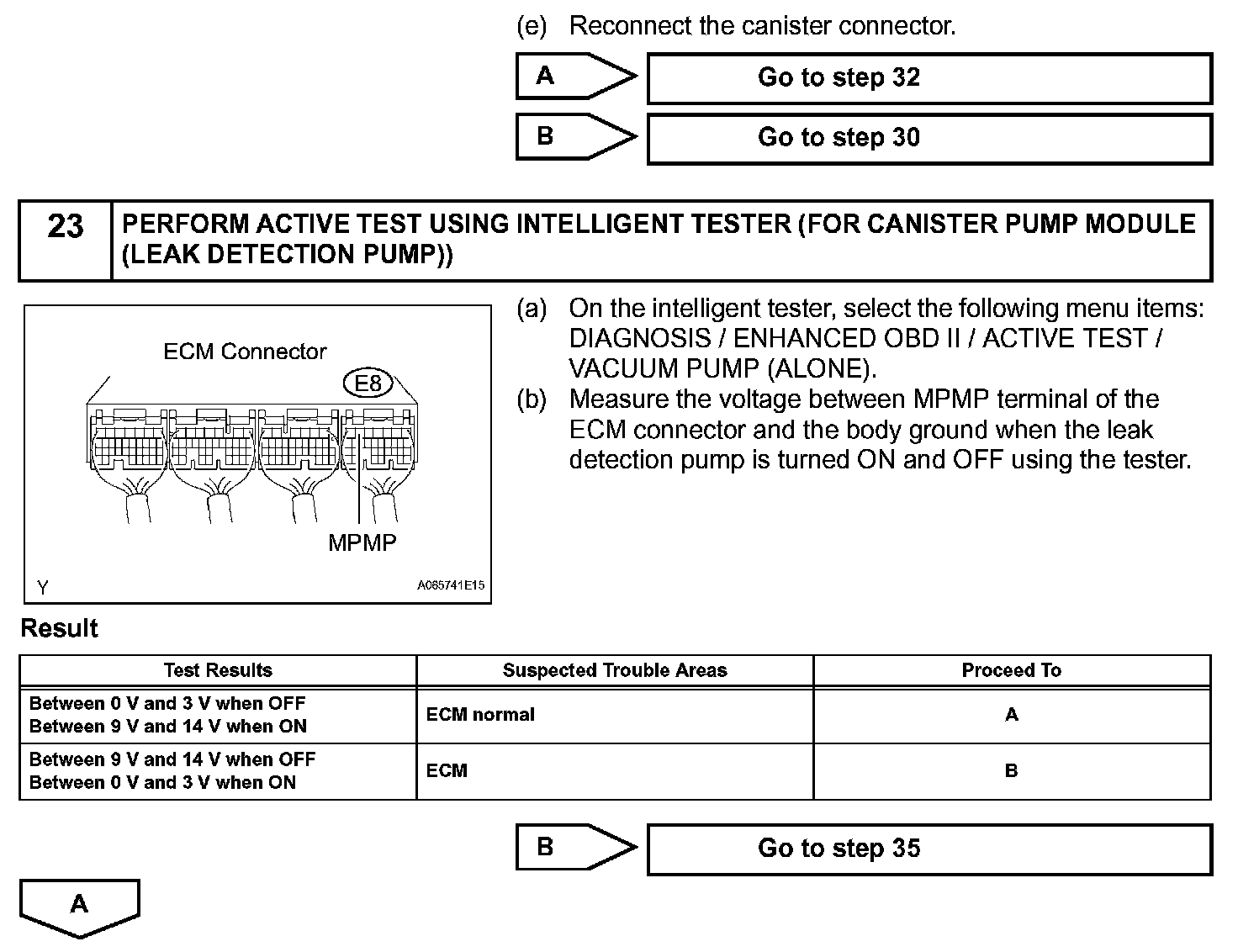 (e) Reconnect the canister connector.

A

Go to step 32

B

Go to step 30

23 PERFORM ACTIVE TEST USING INTELLIGENT TESTER (FOR CANISTER PUMP MODULE (LEAK DETECTION PUMP))

ECM Connector

E8

MPMP

Y

A085741E15

(a) On the intelligent tester, select the following menu items: DIAGNOSIS / ENHANCED OBD II / ACTIVE TEST / VACUUM PUMP (ALONE).

(b) Measure the voltage between MPMP terminal of the ECM connector and the body ground when the leak detection pump is turned ON and OFF using the tester.

Result

| Test Results | Suspected Trouble Areas | Proceed To |
|---|---|---|
| Between 0 V and 3 V when OFF Between 9 V and 14 V when ON | ECM normal | A |
| Between 9 V and 14 V when OFF Between 0 V and 3 V when ON | ECM | B |

B

Go to step 35

A