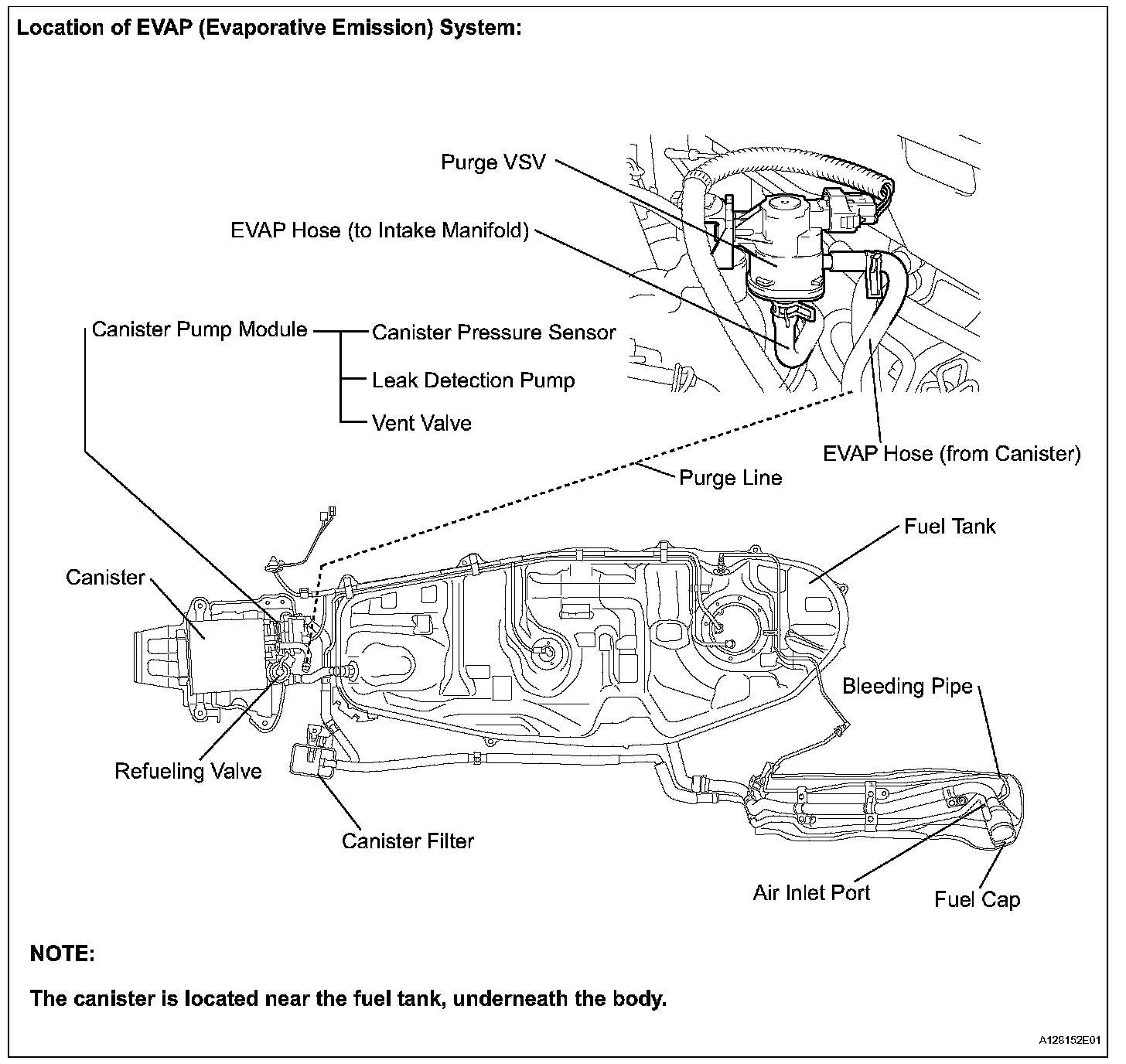 Location of EVAP (Evaporative Emission) System:

Purge VSV

EVAP Hose (to Intake Manifold)

Canister Pump Module

Canister Pressure Sensor

Leak Detection Pump

Vent Valve

EVAP Hose (from Canister)

Purge Line

Fuel Tank

Canister

Bleeding Pipe

Refueling Valve

Canister Filter

Air Inlet Port

Fuel Cap

NOTE:

The canister is located near the fuel tank, underneath the body.

A128152E01