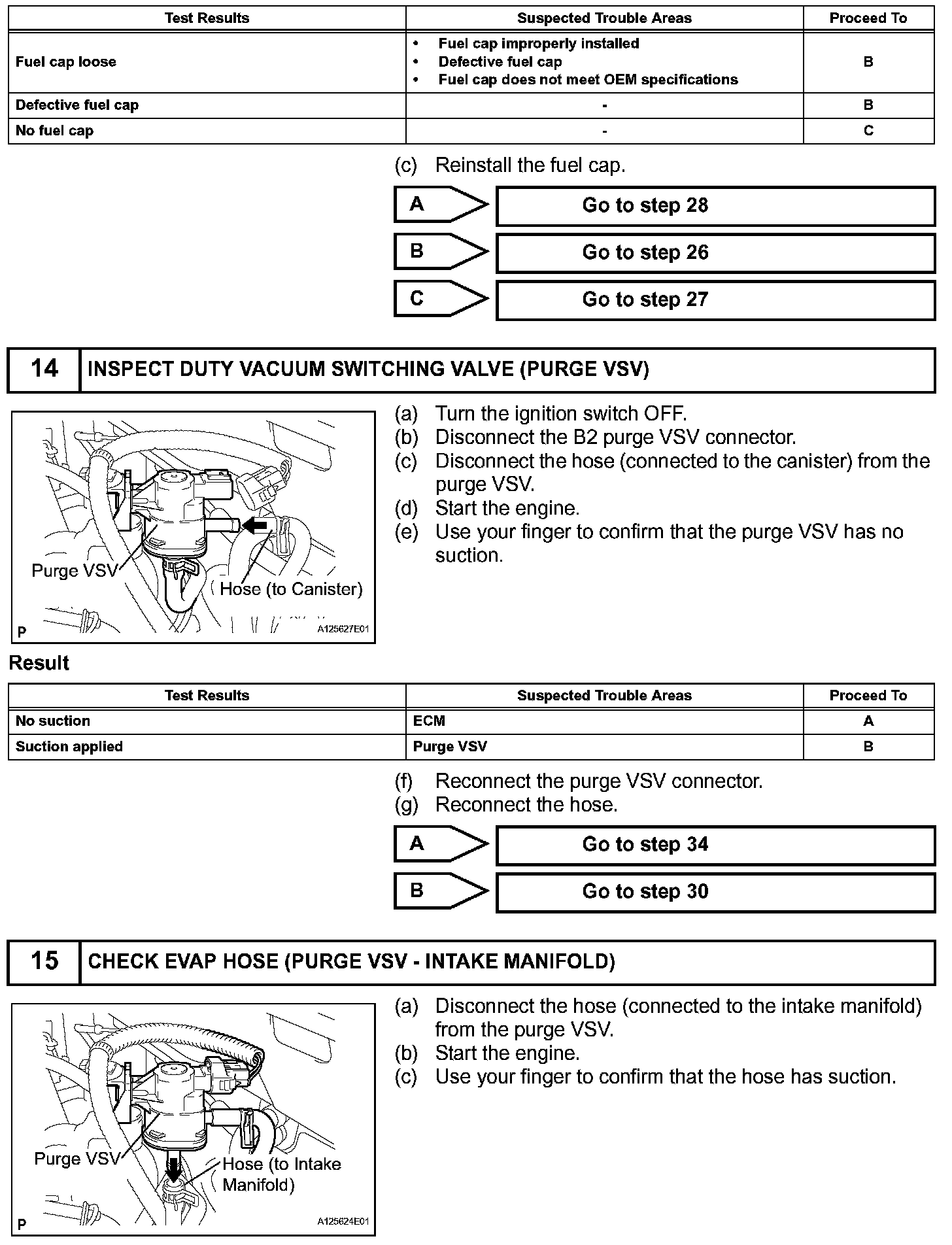 | Test Results | Suspected Trouble Areas | Proceed To |
|---|---|---|
| Fuel cap loose | • Fuel cap improperly installed • Defective fuel cap • Fuel cap does not meet OEM specifications | B |
| Defective fuel cap | - | B |
| No fuel cap | - | C |

(c) Reinstall the fuel cap.

A Go to step 28

B Go to step 26

C Go to step 27

14 INSPECT DUTY VACUUM SWITCHING VALVE (PURGE VSV)

Purge VSV
Hose (to Canister)
P A125627E01

(a) Turn the ignition switch OFF.
(b) Disconnect the B2 purge VSV connector.
(c) Disconnect the hose (connected to the canister) from the purge VSV.
(d) Start the engine.
(e) Use your finger to confirm that the purge VSV has no suction.

Result

| Test Results | Suspected Trouble Areas | Proceed To |
|---|---|---|
| No suction | ECM | A |
| Suction applied | Purge VSV | B |

(f) Reconnect the purge VSV connector.
(g) Reconnect the hose.

A Go to step 34

B Go to step 30

15 CHECK EVAP HOSE (PURGE VSV - INTAKE MANIFOLD)

Purge VSV
Hose (to Intake Manifold)
P A125624E01

(a) Disconnect the hose (connected to the intake manifold) from the purge VSV.
(b) Start the engine.
(c) Use your finger to confirm that the hose has suction.