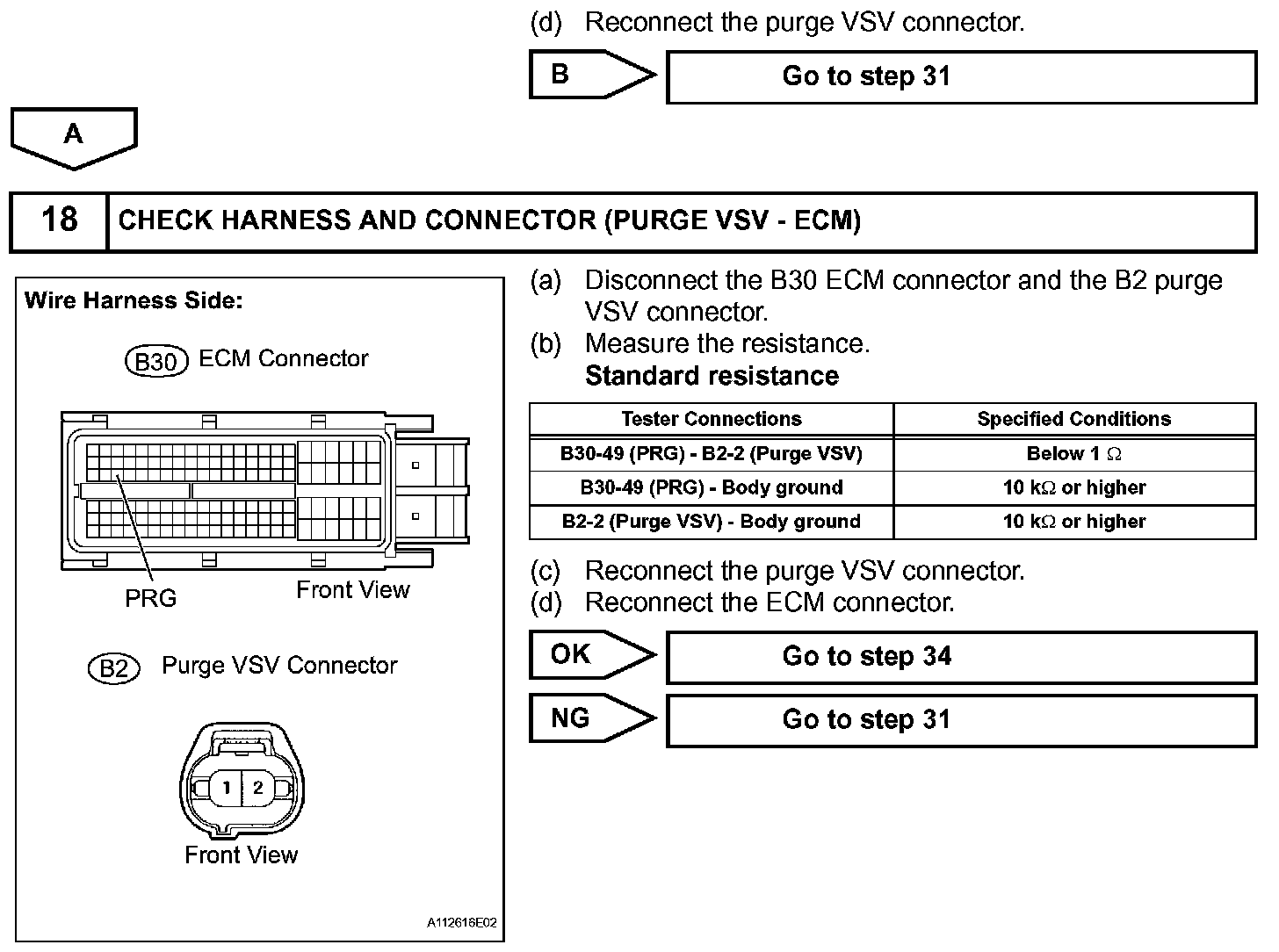 (d) Reconnect the purge VSV connector.

B

Go to step 31

A

18 CHECK HARNESS AND CONNECTOR (PURGE VSV - ECM)

Wire Harness Side:

B30 ECM Connector

PRG

Front View

B2 Purge VSV Connector

1 2

Front View

A112616E02

(a) Disconnect the B30 ECM connector and the B2 purge VSV connector.
(b) Measure the resistance.
Standard resistance

| Tester Connections | Specified Conditions |
|---|---|
| B30-49 (PRG) - B2-2 (Purge VSV) | Below 1 $\Omega$ |
| B30-49 (PRG) - Body ground | 10 k$\Omega$ or higher |
| B2-2 (Purge VSV) - Body ground | 10 k$\Omega$ or higher |

(c) Reconnect the purge VSV connector.
(d) Reconnect the ECM connector.

OK

Go to step 34

NG

Go to step 31