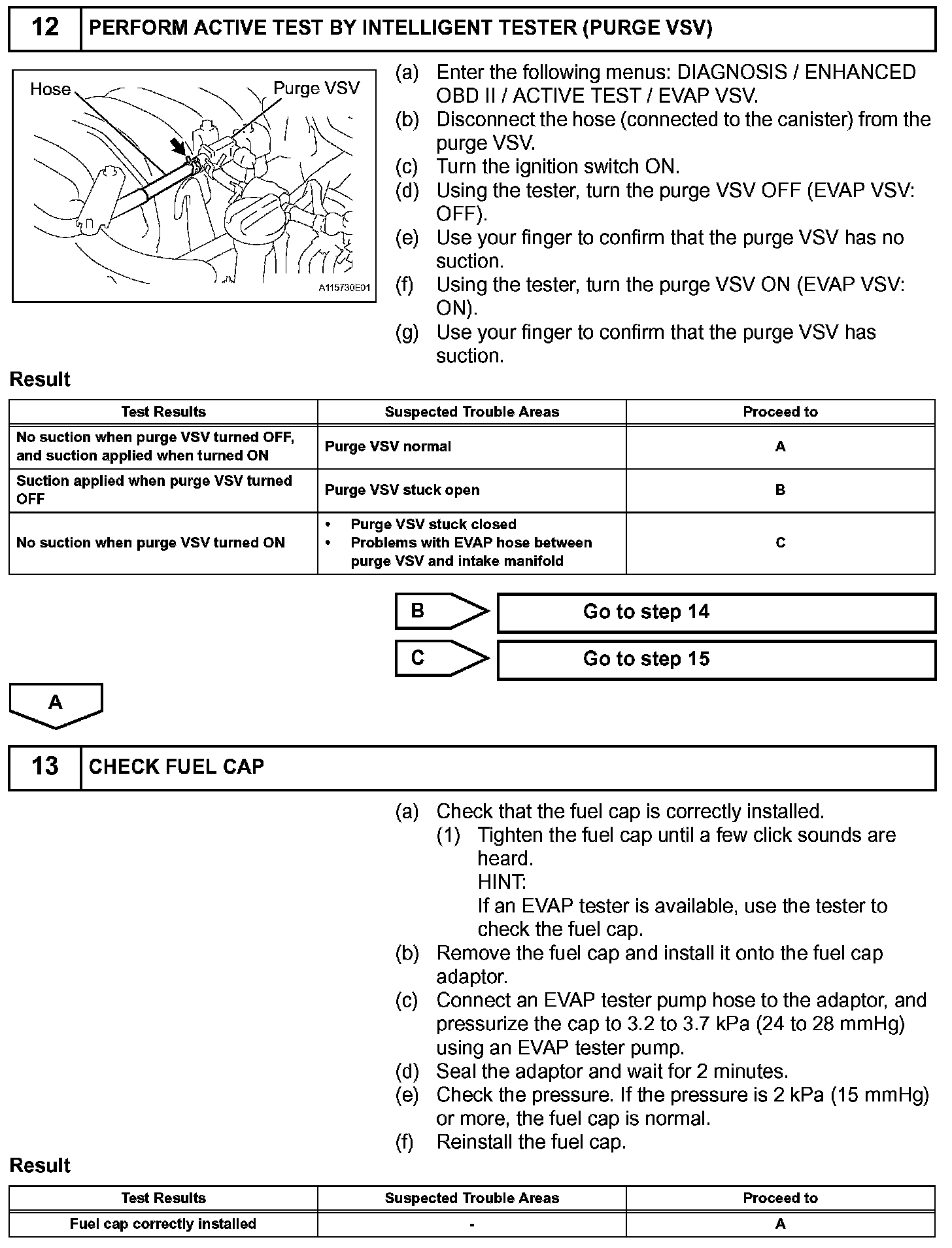 12 PERFORM ACTIVE TEST BY INTELLIGENT TESTER (PURGE VSV)

Hose
Purge VSV
A115730E01

(a) Enter the following menus: DIAGNOSIS / ENHANCED OBD II / ACTIVE TEST / EVAP VSV.
(b) Disconnect the hose (connected to the canister) from the purge VSV.
(c) Turn the ignition switch ON.
(d) Using the tester, turn the purge VSV OFF (EVAP VSV: OFF).
(e) Use your finger to confirm that the purge VSV has no suction.
(f) Using the tester, turn the purge VSV ON (EVAP VSV: ON).
(g) Use your finger to confirm that the purge VSV has suction.

Result

| Test Results | Suspected Trouble Areas | Proceed to |
|---|---|---|
| No suction when purge VSV turned OFF, and suction applied when turned ON | Purge VSV normal | A |
| Suction applied when purge VSV turned OFF | Purge VSV stuck open | B |
| No suction when purge VSV turned ON | • Purge VSV stuck closed • Problems with EVAP hose between purge VSV and intake manifold | C |

B Go to step 14

C Go to step 15

A

13 CHECK FUEL CAP

(a) Check that the fuel cap is correctly installed.
(1) Tighten the fuel cap until a few click sounds are heard.
HINT:
If an EVAP tester is available, use the tester to check the fuel cap.
(b) Remove the fuel cap and install it onto the fuel cap adaptor.
(c) Connect an EVAP tester pump hose to the adaptor, and pressurize the cap to 3.2 to 3.7 kPa (24 to 28 mmHg) using an EVAP tester pump.
(d) Seal the adaptor and wait for 2 minutes.
(e) Check the pressure. If the pressure is 2 kPa (15 mmHg) or more, the fuel cap is normal.
(f) Reinstall the fuel cap.

Result

| Test Results | Suspected Trouble Areas | Proceed to |
|---|---|---|
| Fuel cap correctly installed | - | A |