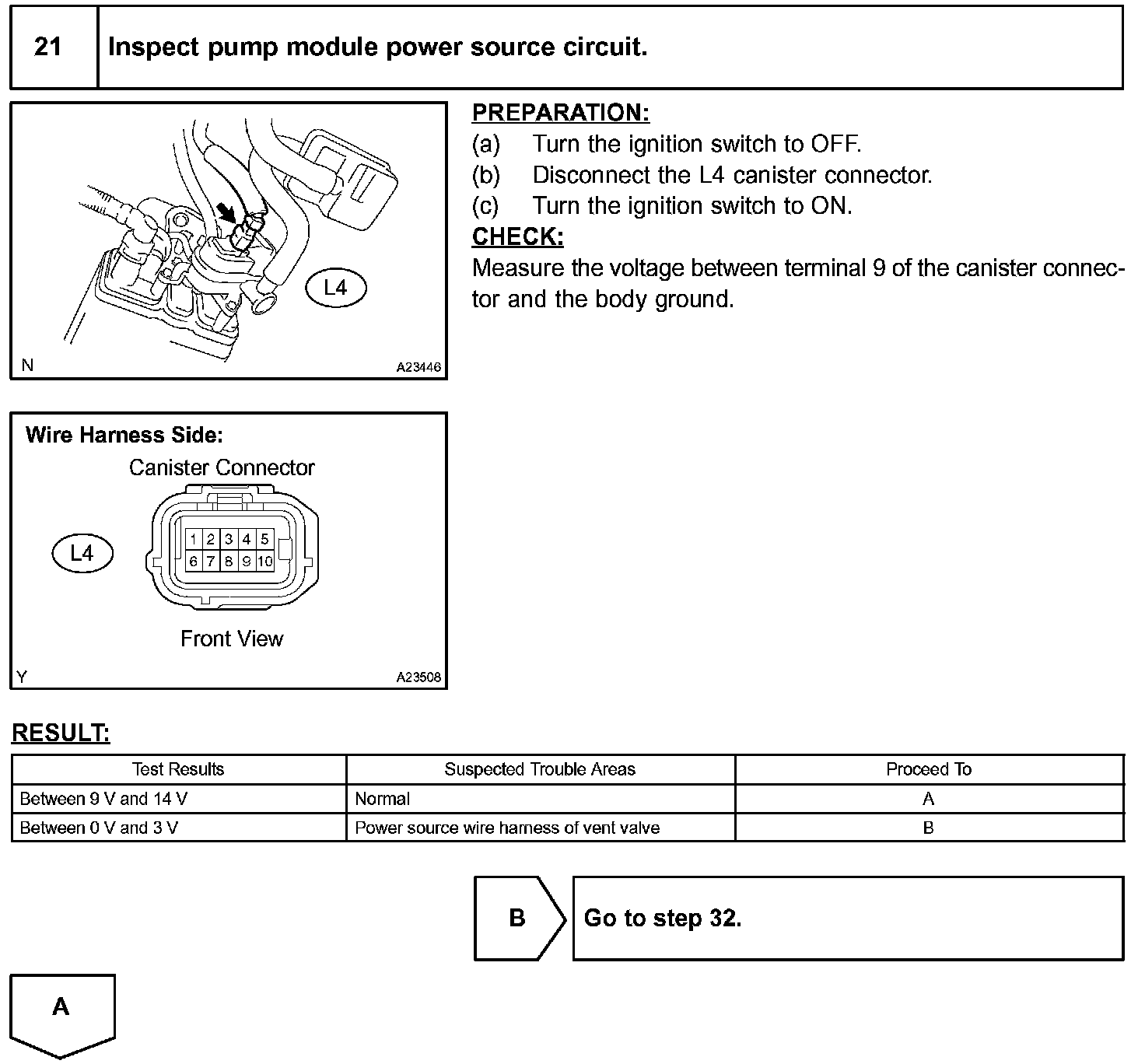 21 Inspect pump module power source circuit.

L4

N A23446

PREPARATION:
(a) Turn the ignition switch to OFF.
(b) Disconnect the L4 canister connector.
(c) Turn the ignition switch to ON.
CHECK:
Measure the voltage between terminal 9 of the canister connector and the body ground.

Wire Harness Side:
Canister Connector
L4
1 2 3 4 5
6 7 8 9 10
Front View
Y A23508

RESULT:

| Test Results | Suspected Trouble Areas | Proceed To |
|---|---|---|
| Between 9 V and 14 V | Normal | A |
| Between 0 V and 3 V | Power source wire harness of vent valve | B |

B Go to step 32.

A