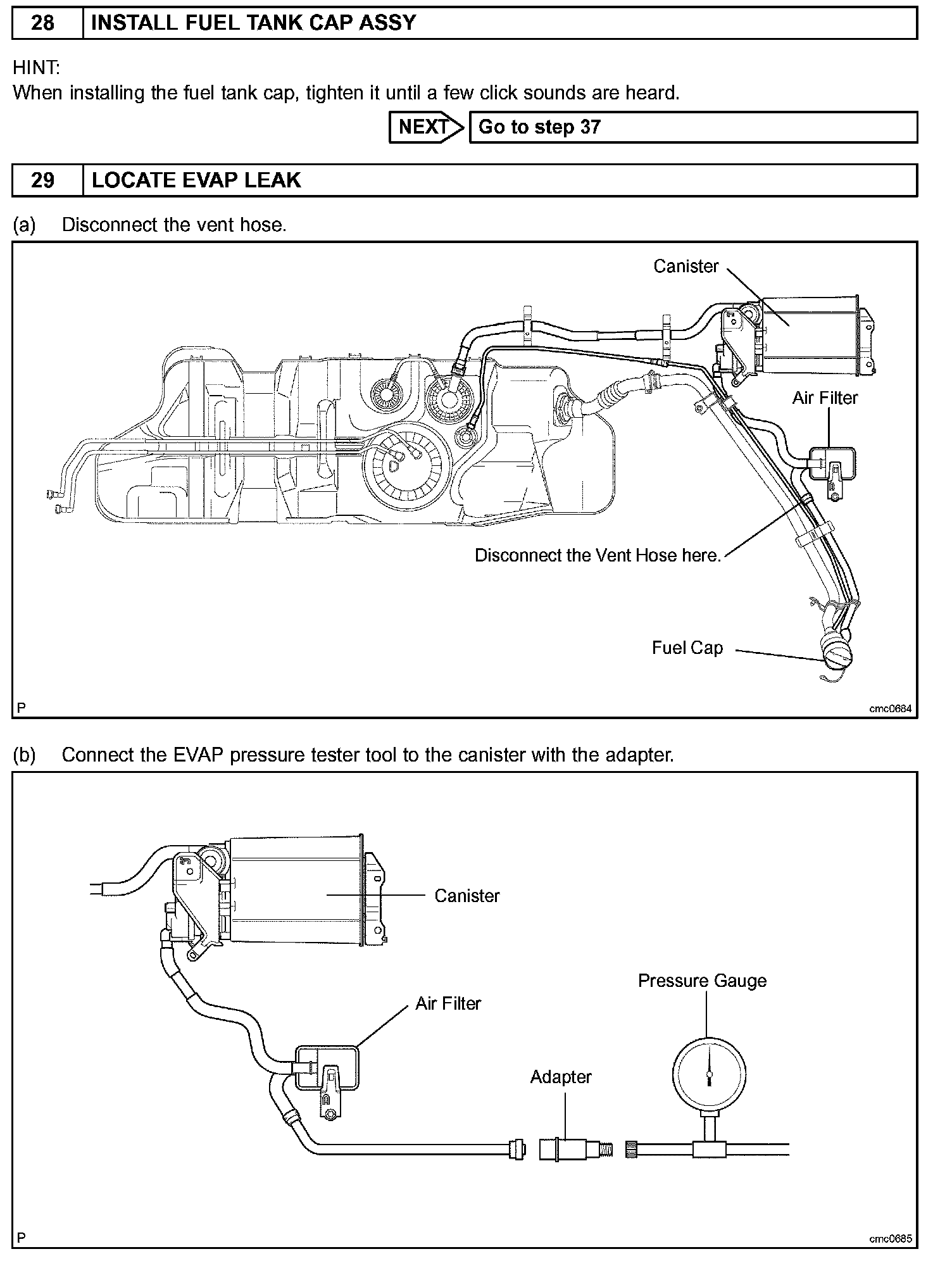 | 28 | INSTALL FUEL TANK CAP ASSY |
|---|---|

HINT:
When installing the fuel tank cap, tighten it until a few click sounds are heard.

NEXT Go to step 37

| 29 | LOCATE EVAP LEAK |
|---|---|

(a) Disconnect the vent hose.

Canister
Air Filter
Disconnect the Vent Hose here.
Fuel Cap
P
cmc0684

(b) Connect the EVAP pressure tester tool to the canister with the adapter.

Canister
Pressure Gauge
Air Filter
Adapter
P
cmc0685