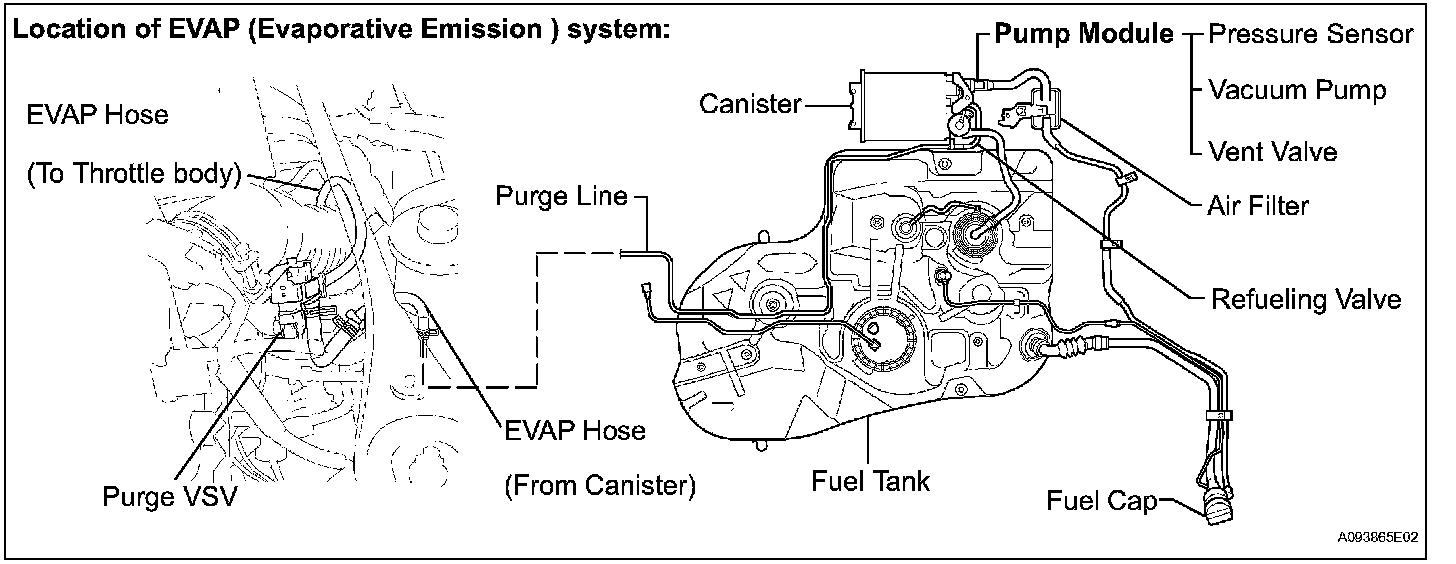 Location of EVAP (Evaporative Emission ) system:

EVAP Hose

(To Throttle body)

Purge VSV

Purge Line

EVAP Hose

(From Canister)

Canister

Pump Module

Pressure Sensor

Vacuum Pump

Vent Valve

Air Filter

Refueling Valve

Fuel Tank

Fuel Cap

A093865E02