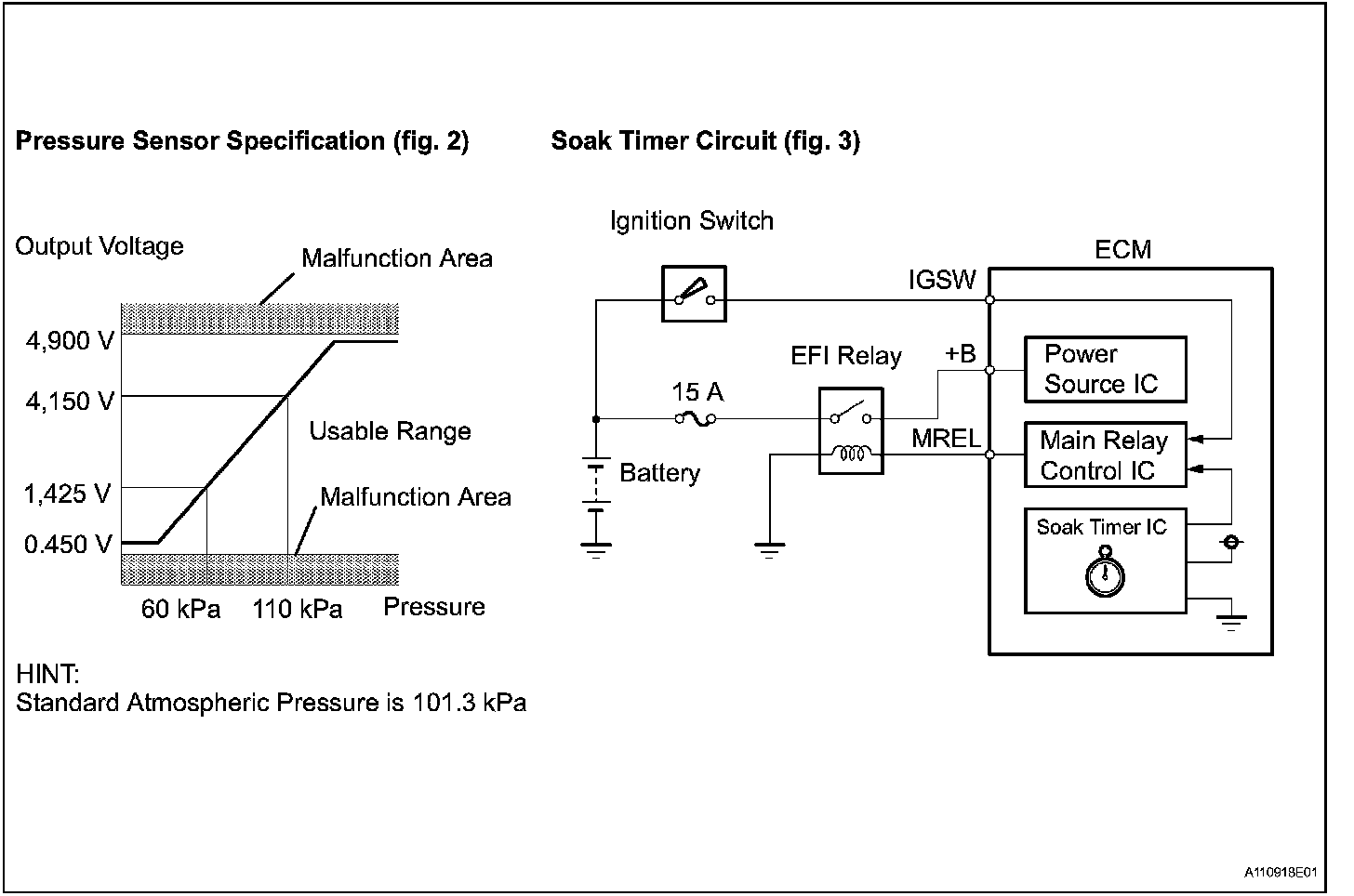 Pressure Sensor Specification (fig. 2)

Output Voltage

Malfunction Area

4,900 V

4,150 V

Usable Range

1,425 V

Malfunction Area

0.450 V

60 kPa

110 kPa

Pressure

HINT:
Standard Atmospheric Pressure is 101.3 kPa

Soak Timer Circuit (fig. 3)

Ignition Switch

ECM

IGSW

EFI Relay

+B

Power Source IC

15 A

MREL

Main Relay Control IC

Battery

Soak Timer IC

A110918E01