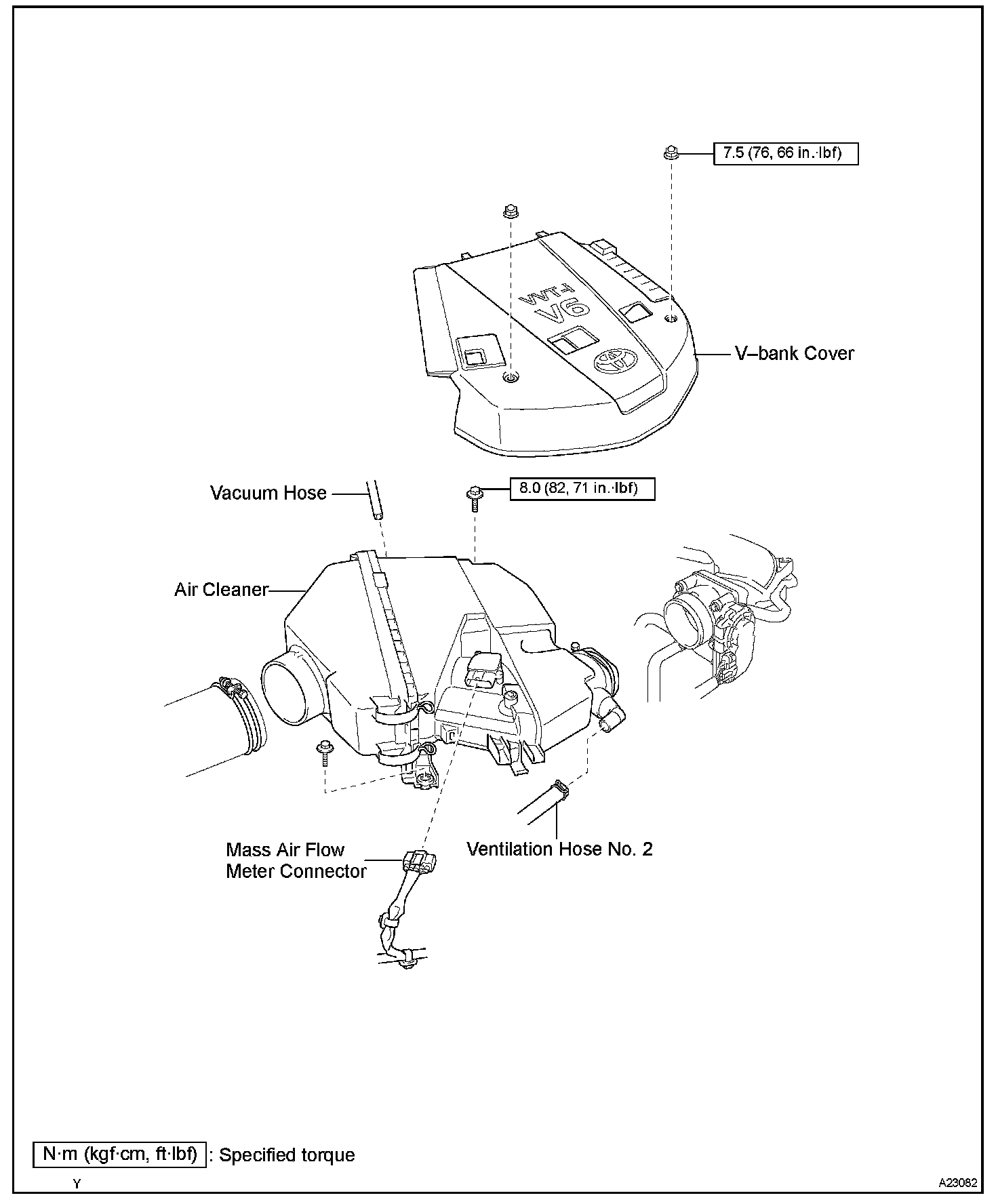 7.5 (76, 66 in.·lbf)

VVT-i
V6

V–bank Cover

Vacuum Hose

8.0 (82, 71 in.·lbf)

Air Cleaner

Mass Air Flow Meter Connector

Ventilation Hose No. 2

N·m (kgf·cm, ft·lbf) : Specified torque

Y

A23082