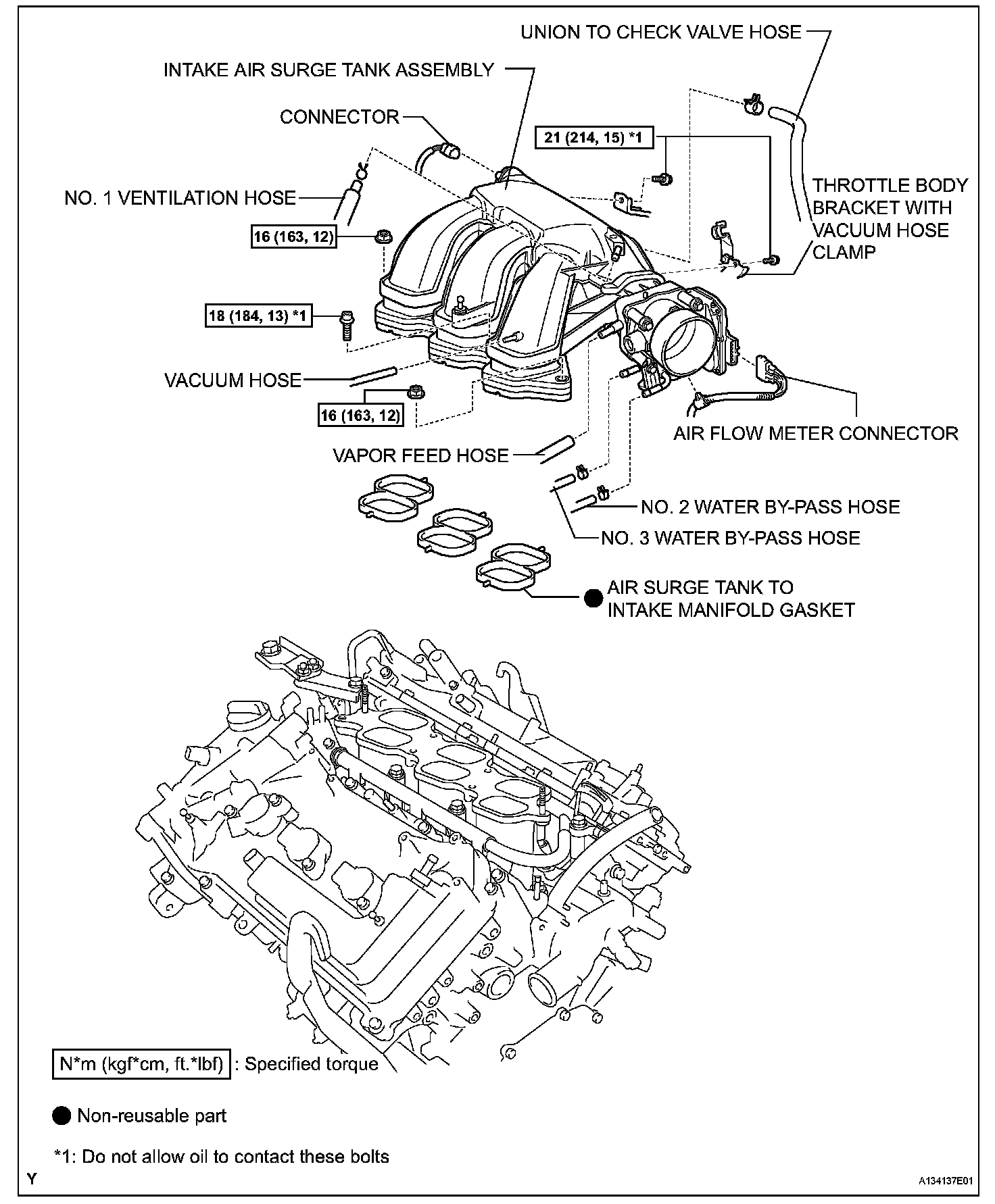 UNION TO CHECK VALVE HOSE

INTAKE AIR SURGE TANK ASSEMBLY

CONNECTOR

21 (214, 15) *1

NO. 1 VENTILATION HOSE

THROTTLE BODY BRACKET WITH VACUUM HOSE CLAMP

16 (163, 12)

18 (184, 13) *1

VACUUM HOSE

16 (163, 12)

AIR FLOW METER CONNECTOR

VAPOR FEED HOSE

NO. 2 WATER BY-PASS HOSE

NO. 3 WATER BY-PASS HOSE

AIR SURGE TANK TO INTAKE MANIFOLD GASKET

N*m (kgf*cm, ft.*lbf) : Specified torque

Non-reusable part

*1: Do not allow oil to contact these bolts

Y

A134137E01