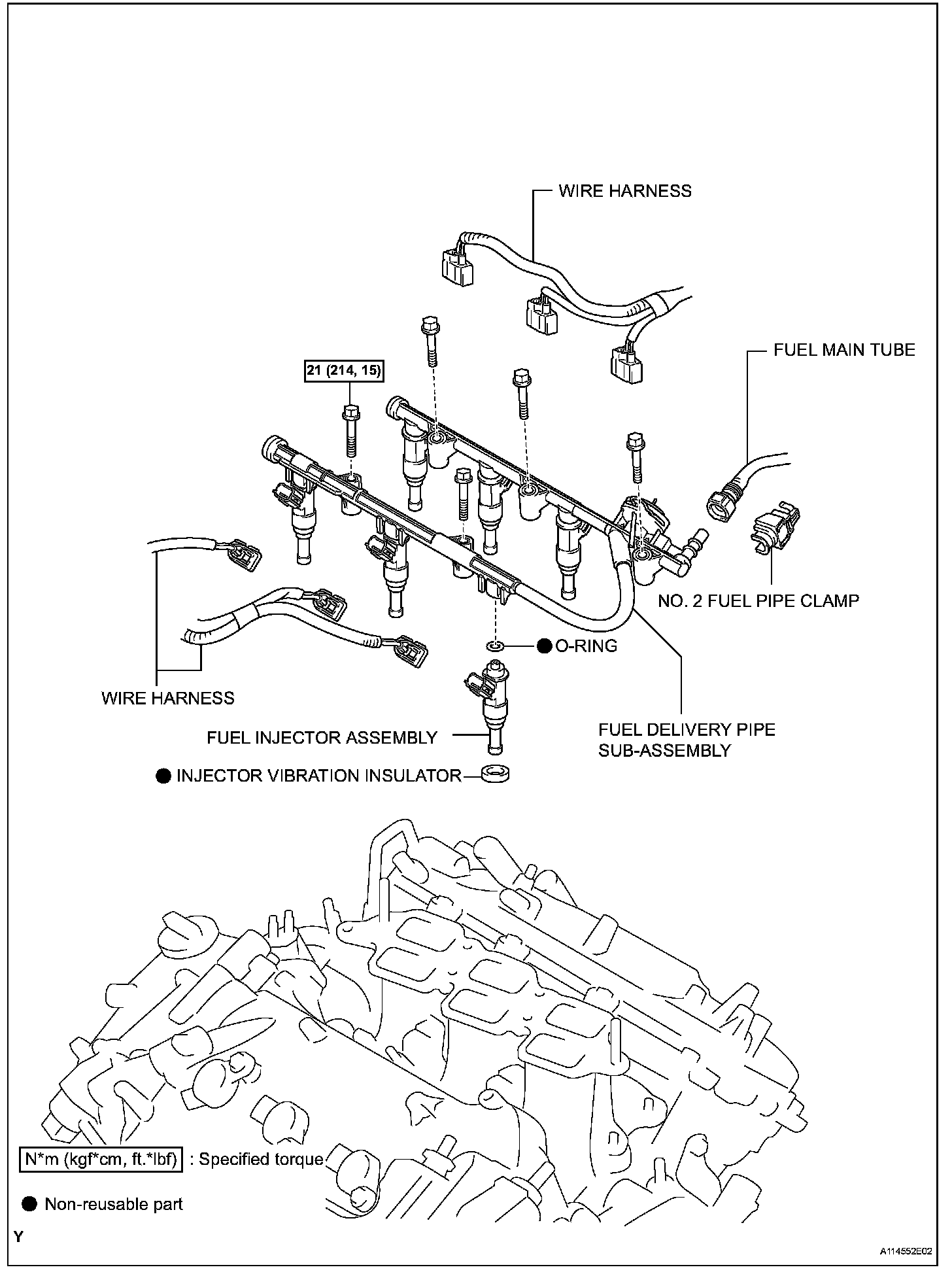 WIRE HARNESS

FUEL MAIN TUBE

21 (214, 15)

NO. 2 FUEL PIPE CLAMP

● O-RING

WIRE HARNESS

FUEL INJECTOR ASSEMBLY

FUEL DELIVERY PIPE SUB-ASSEMBLY

● INJECTOR VIBRATION INSULATOR

N*m (kgf*cm, ft.*lbf) : Specified torque

● Non-reusable part

Y

A114552E02