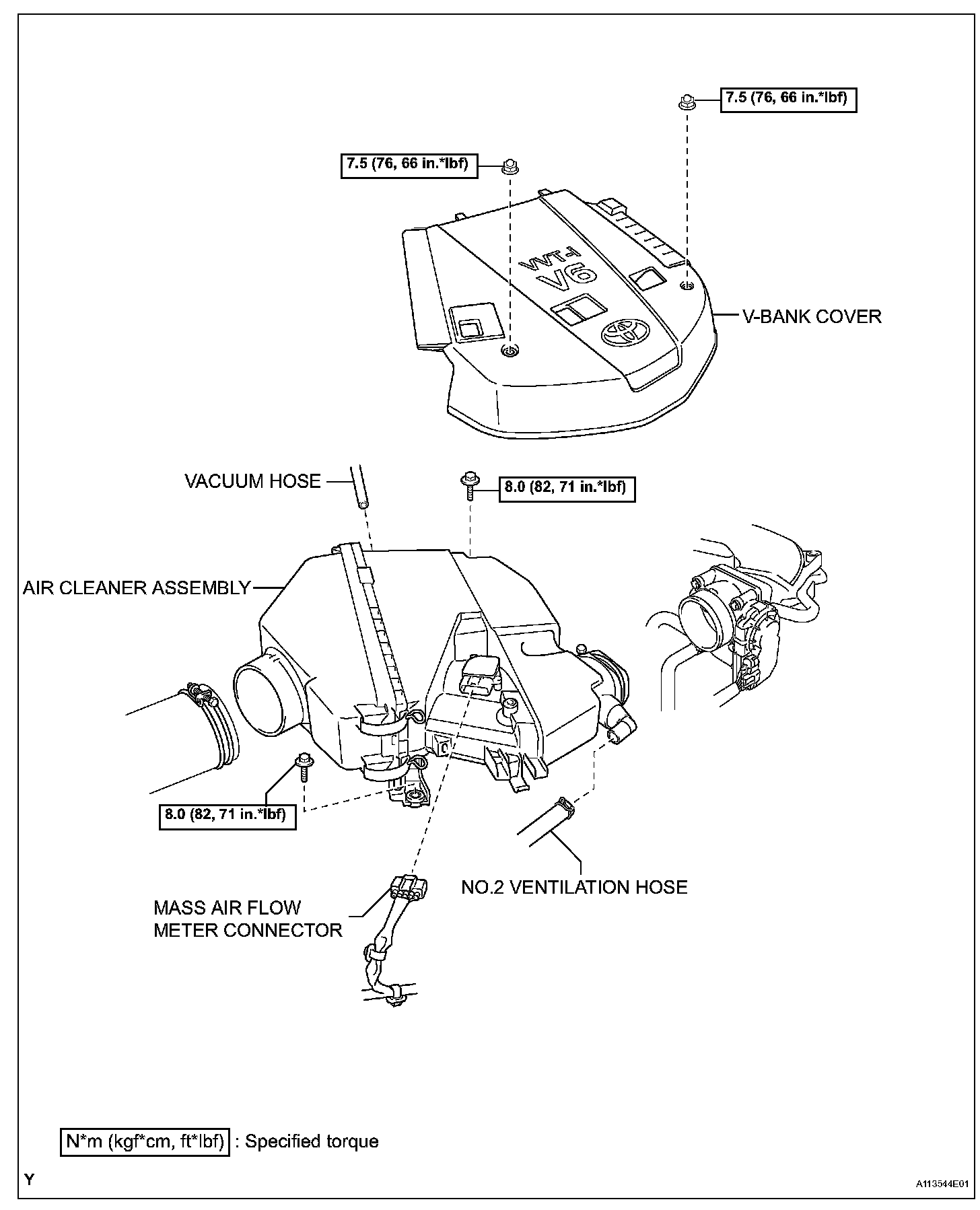 7.5 (76, 66 in.*lbf)

7.5 (76, 66 in.*lbf)

VVT-i
V6

V-BANK COVER

VACUUM HOSE

8.0 (82, 71 in.*lbf)

AIR CLEANER ASSEMBLY

8.0 (82, 71 in.*lbf)

NO.2 VENTILATION HOSE

MASS AIR FLOW METER CONNECTOR

N*m (kgf*cm, ft*lbf) : Specified torque

Y

A113544E01