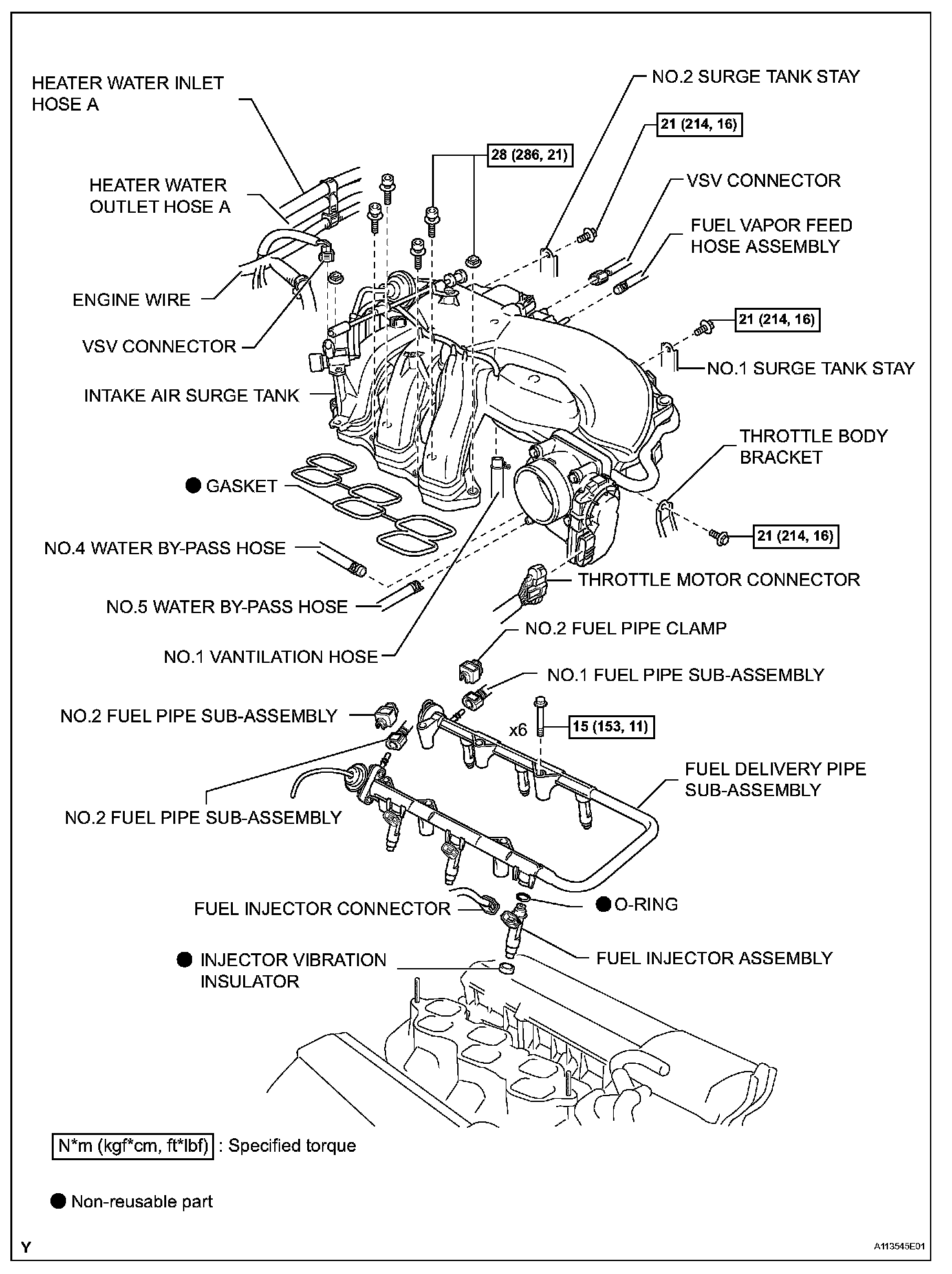 HEATER WATER INLET HOSE A

NO.2 SURGE TANK STAY

21 (214, 16)

28 (286, 21)

HEATER WATER OUTLET HOSE A

VSV CONNECTOR

FUEL VAPOR FEED HOSE ASSEMBLY

ENGINE WIRE

21 (214, 16)

VSV CONNECTOR

NO.1 SURGE TANK STAY

INTAKE AIR SURGE TANK

THROTTLE BODY BRACKET

● GASKET

21 (214, 16)

NO.4 WATER BY-PASS HOSE

THROTTLE MOTOR CONNECTOR

NO.5 WATER BY-PASS HOSE

NO.2 FUEL PIPE CLAMP

NO.1 VANTILATION HOSE

NO.1 FUEL PIPE SUB-ASSEMBLY

NO.2 FUEL PIPE SUB-ASSEMBLY

x6

15 (153, 11)

FUEL DELIVERY PIPE SUB-ASSEMBLY

NO.2 FUEL PIPE SUB-ASSEMBLY

FUEL INJECTOR CONNECTOR

● O-RING

● INJECTOR VIBRATION INSULATOR

FUEL INJECTOR ASSEMBLY

N*m (kgf*cm, ft*lbf) : Specified torque

● Non-reusable part

Y

A113545E01