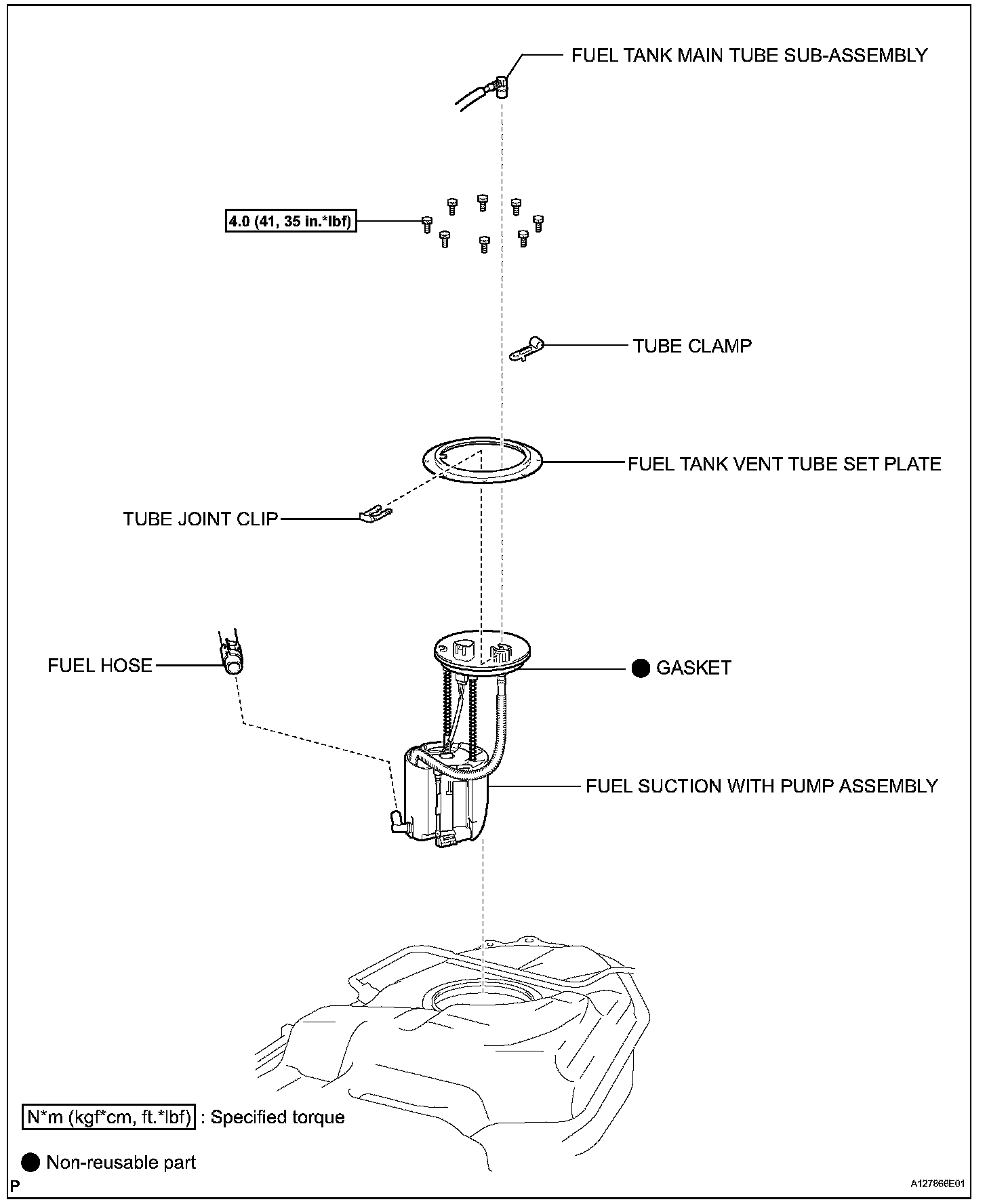 FUEL TANK MAIN TUBE SUB-ASSEMBLY

4.0 (41, 35 in.*lbf)

TUBE CLAMP

FUEL TANK VENT TUBE SET PLATE

TUBE JOINT CLIP

FUEL HOSE

● GASKET

FUEL SUCTION WITH PUMP ASSEMBLY

N*m (kgf*cm, ft.*lbf) : Specified torque

● Non-reusable part

P

A127866E01