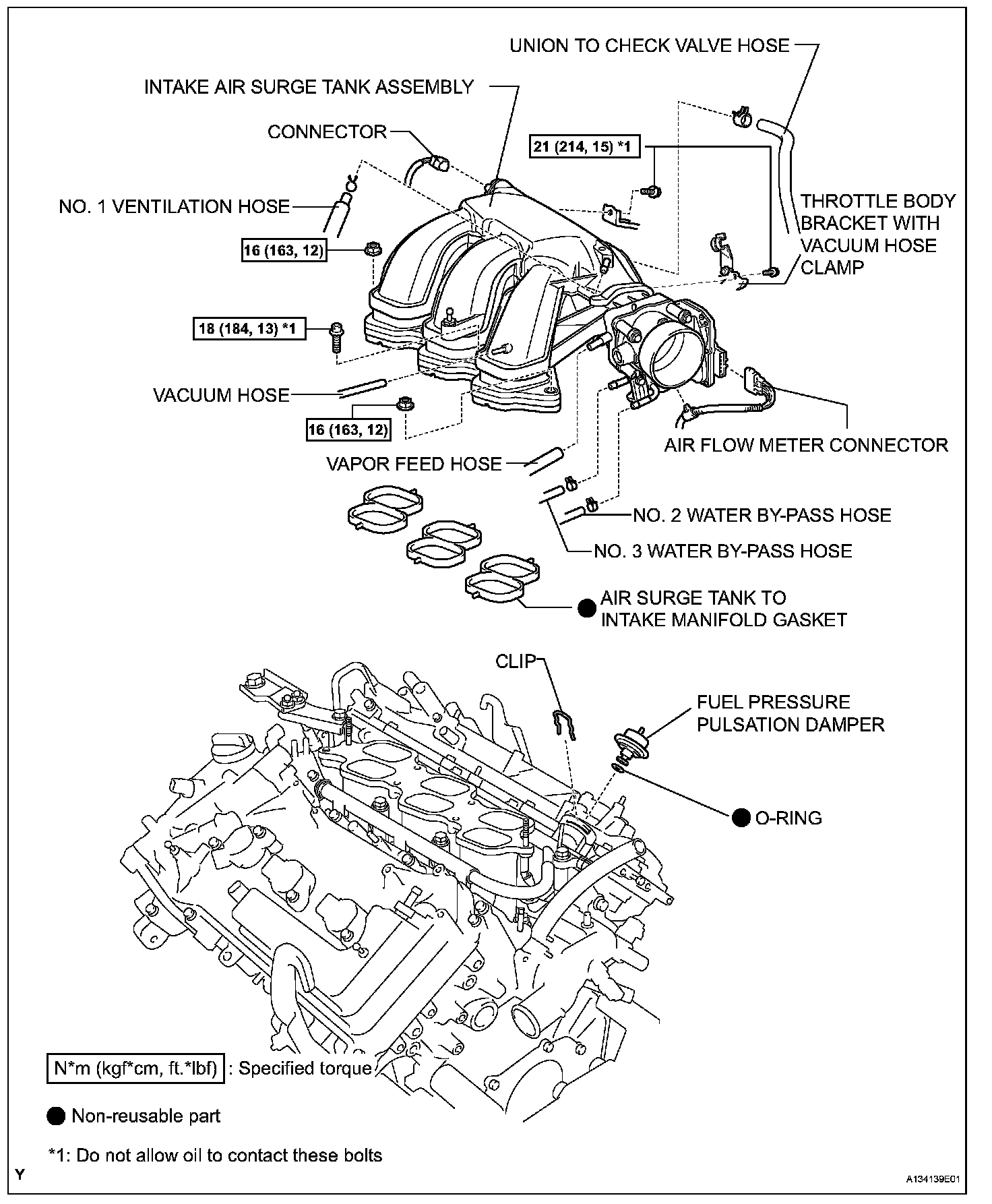 UNION TO CHECK VALVE HOSE

INTAKE AIR SURGE TANK ASSEMBLY

CONNECTOR

21 (214, 15) *1

NO. 1 VENTILATION HOSE

THROTTLE BODY BRACKET WITH VACUUM HOSE CLAMP

16 (163, 12)

18 (184, 13) *1

VACUUM HOSE

16 (163, 12)

AIR FLOW METER CONNECTOR

VAPOR FEED HOSE

NO. 2 WATER BY-PASS HOSE

NO. 3 WATER BY-PASS HOSE

AIR SURGE TANK TO INTAKE MANIFOLD GASKET

CLIP

FUEL PRESSURE PULSATION DAMPER

O-RING

N*m (kgf*cm, ft.*lbf) : Specified torque

Non-reusable part

*1: Do not allow oil to contact these bolts

Y

A134139E01