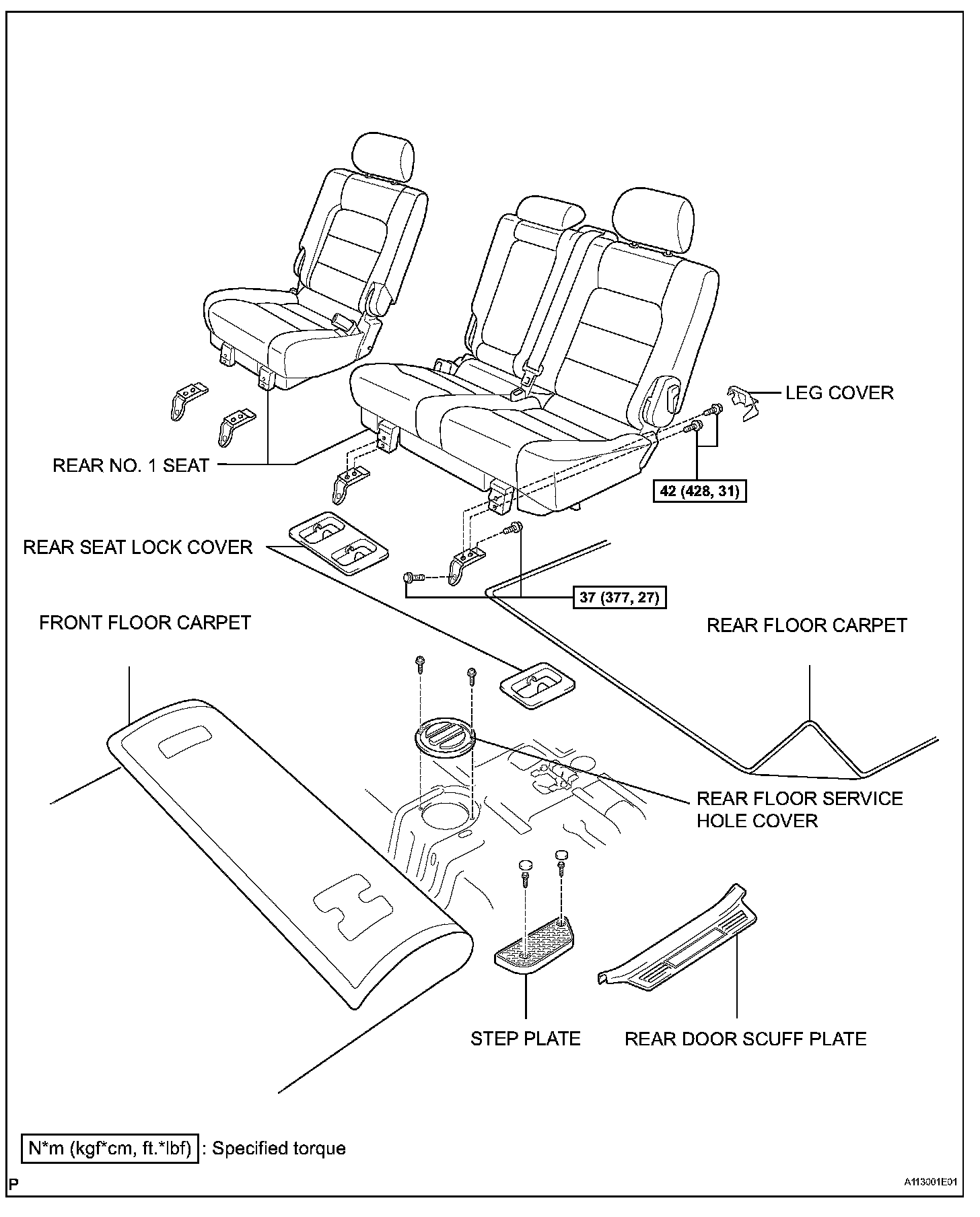 LEG COVER

REAR NO. 1 SEAT

42 (428, 31)

REAR SEAT LOCK COVER

37 (377, 27)

FRONT FLOOR CARPET

REAR FLOOR CARPET

REAR FLOOR SERVICE HOLE COVER

STEP PLATE

REAR DOOR SCUFF PLATE

N*m (kgf*cm, ft.*lbf) : Specified torque

P

A113001E01