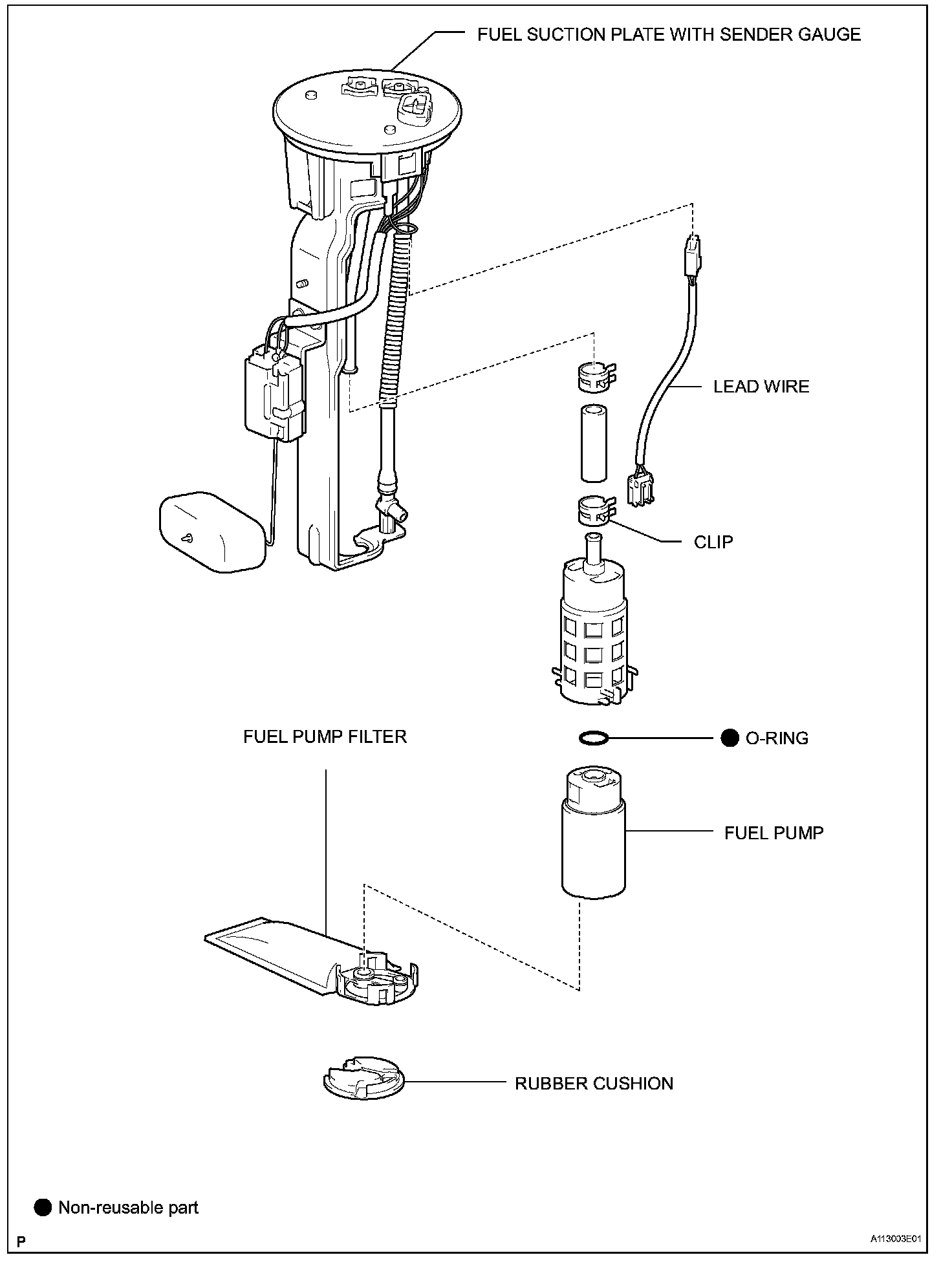 FUEL SUCTION PLATE WITH SENDER GAUGE

LEAD WIRE

CLIP

FUEL PUMP FILTER

● O-RING

FUEL PUMP

RUBBER CUSHION

● Non-reusable part

P

A113003E01