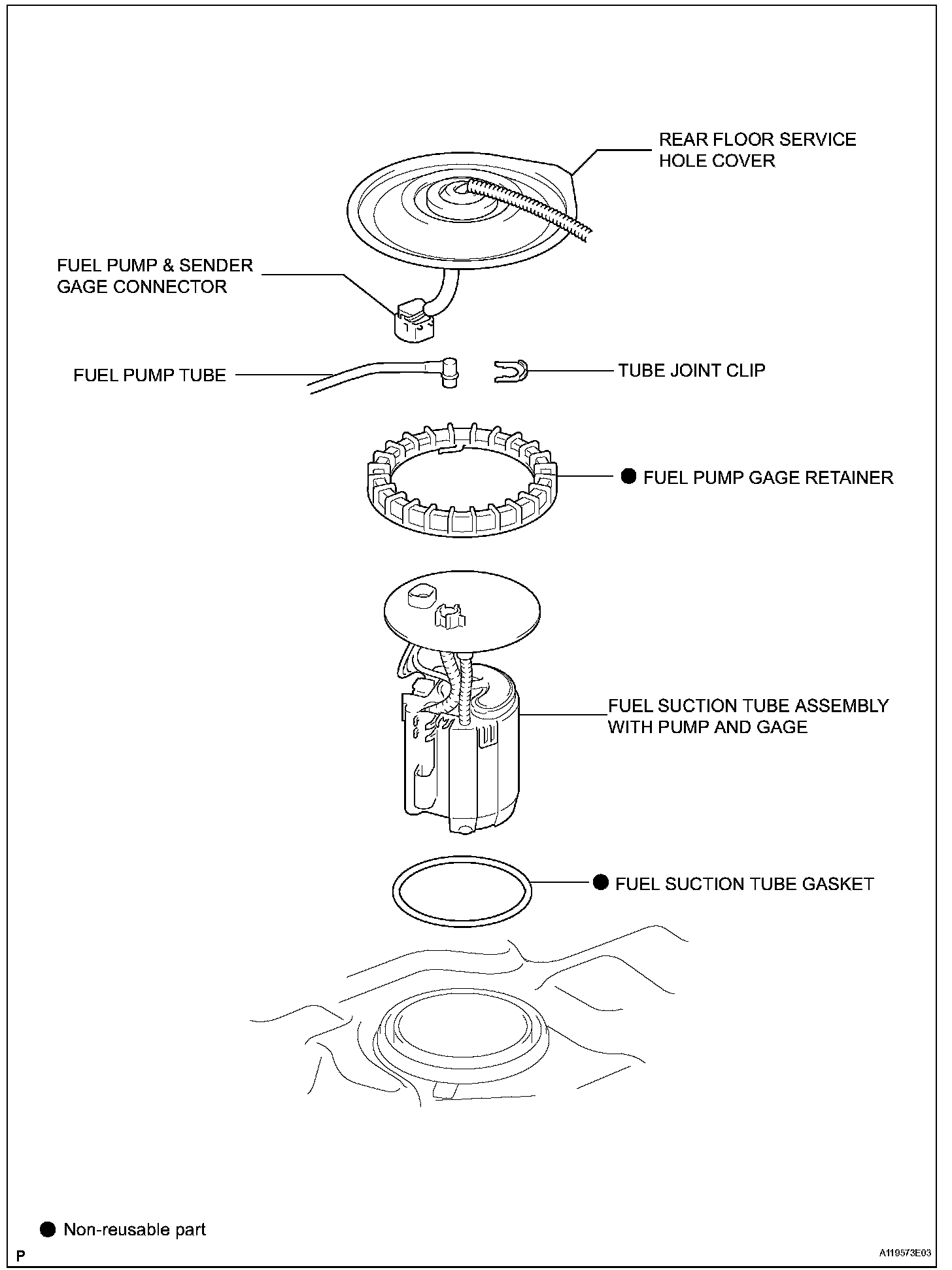 REAR FLOOR SERVICE HOLE COVER

FUEL PUMP & SENDER GAGE CONNECTOR

FUEL PUMP TUBE

TUBE JOINT CLIP

● FUEL PUMP GAGE RETAINER

FUEL SUCTION TUBE ASSEMBLY WITH PUMP AND GAGE

● FUEL SUCTION TUBE GASKET

● Non-reusable part

P

A119573E03