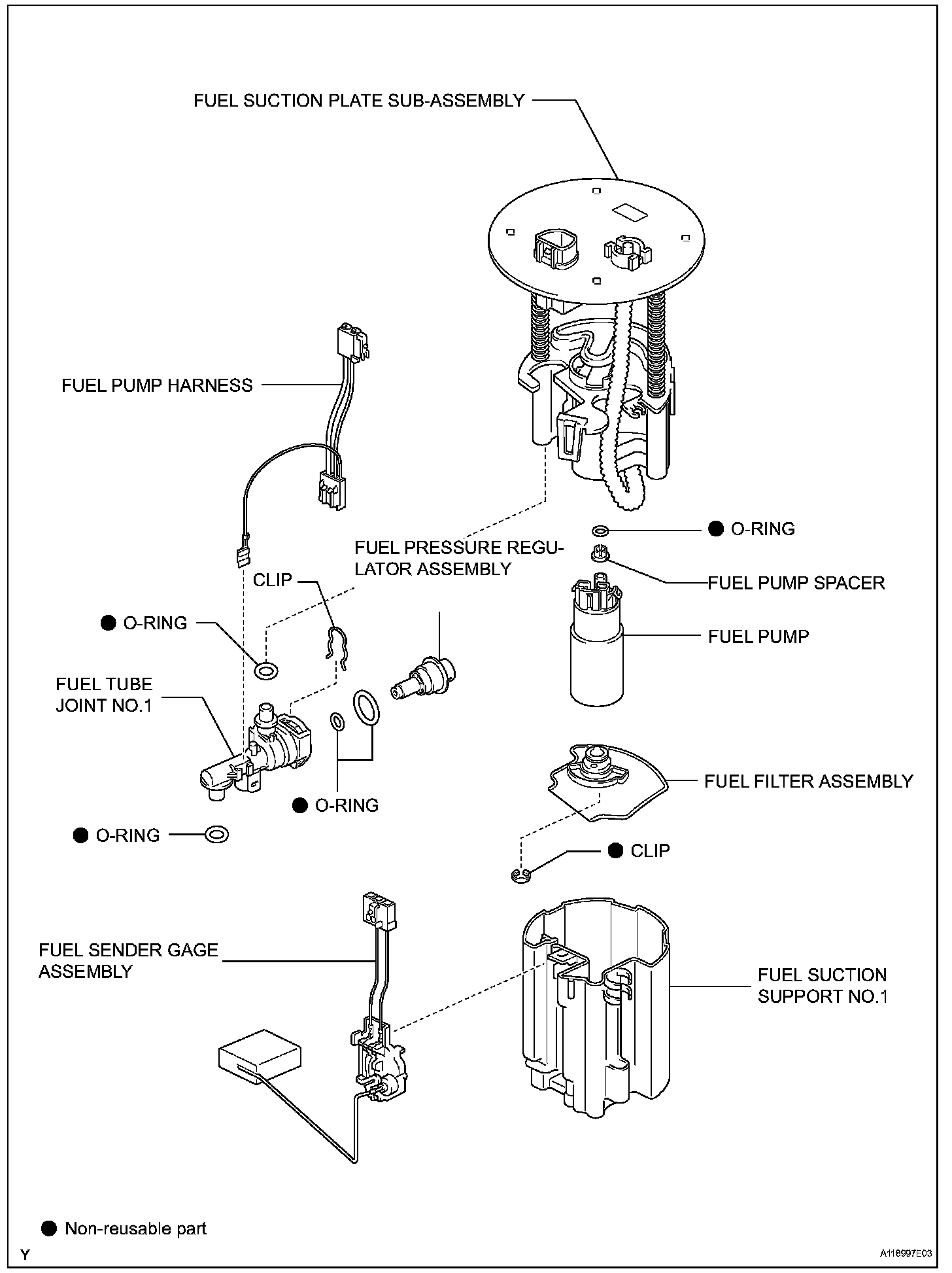 FUEL SUCTION PLATE SUB-ASSEMBLY

FUEL PUMP HARNESS

● O-RING

FUEL PRESSURE REGULATOR ASSEMBLY

FUEL PUMP SPACER

CLIP

● O-RING

FUEL PUMP

FUEL TUBE JOINT NO.1

FUEL FILTER ASSEMBLY

● O-RING

● O-RING

● CLIP

FUEL SENDER GAGE ASSEMBLY

FUEL SUCTION SUPPORT NO.1

● Non-reusable part

Y

A118997E03