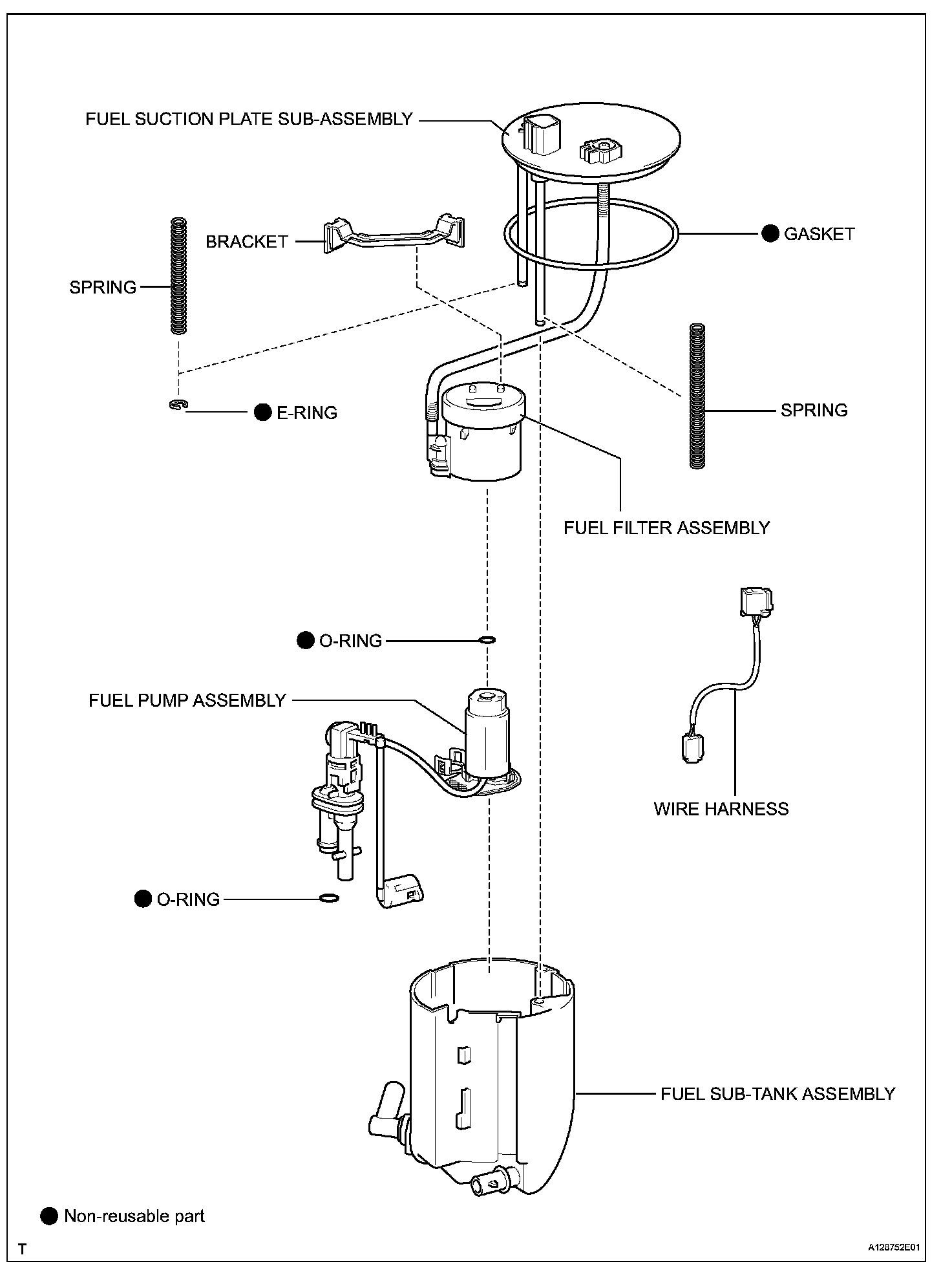 FUEL SUCTION PLATE SUB-ASSEMBLY

BRACKET

● GASKET

SPRING

● E-RING

SPRING

FUEL FILTER ASSEMBLY

● O-RING

FUEL PUMP ASSEMBLY

WIRE HARNESS

● O-RING

FUEL SUB-TANK ASSEMBLY

● Non-reusable part

T

A128752E01