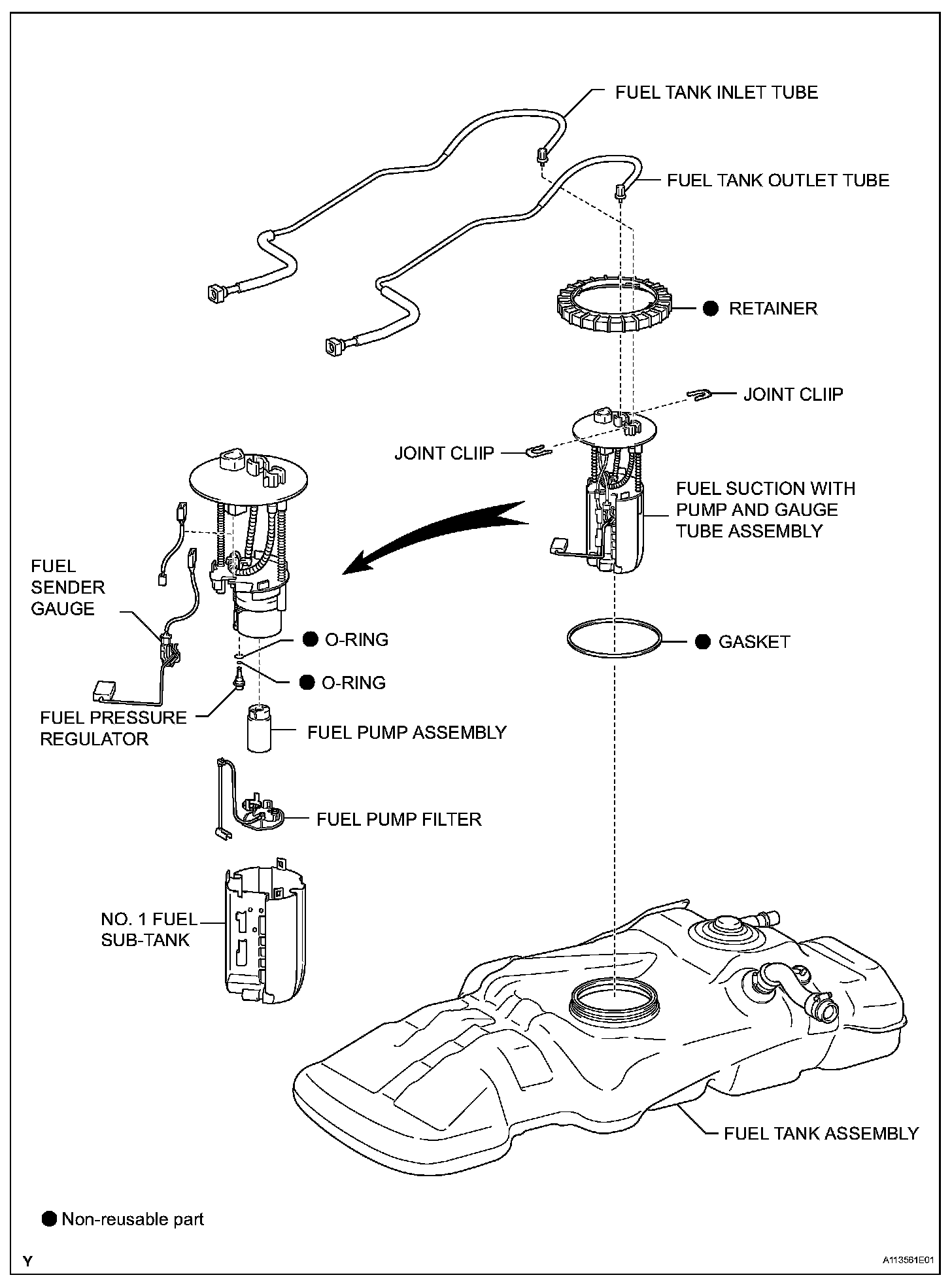 FUEL TANK INLET TUBE

FUEL TANK OUTLET TUBE

● RETAINER

JOINT CLIIP

JOINT CLIIP

FUEL SUCTION WITH PUMP AND GAUGE TUBE ASSEMBLY

FUEL SENDER GAUGE

● O-RING

● O-RING

● GASKET

FUEL PRESSURE REGULATOR

FUEL PUMP ASSEMBLY

FUEL PUMP FILTER

NO. 1 FUEL SUB-TANK

FUEL TANK ASSEMBLY

● Non-reusable part

Y

A113561E01