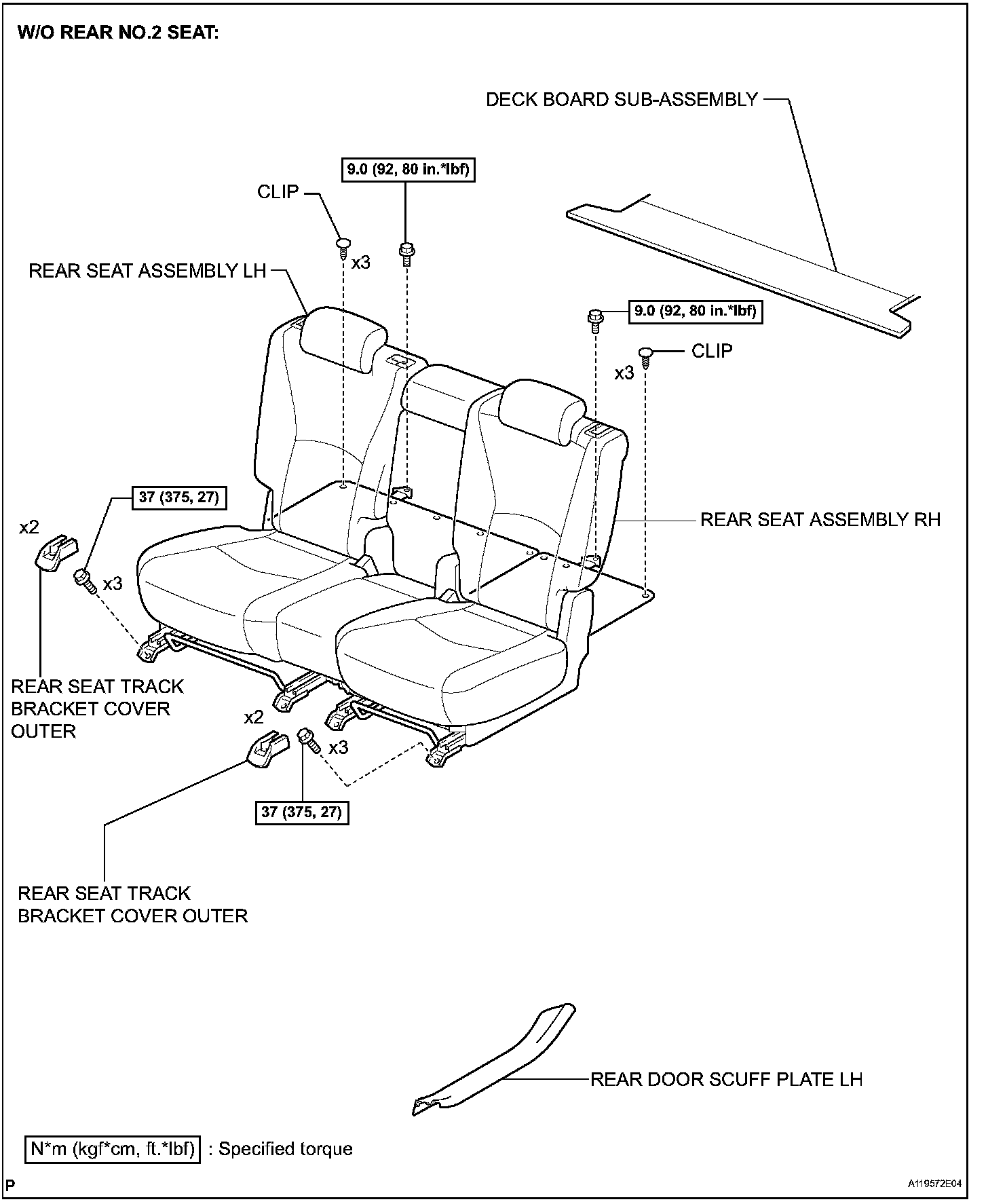 W/O REAR NO.2 SEAT:

DECK BOARD SUB-ASSEMBLY

9.0 (92, 80 in.*lbf)

CLIP

x3

REAR SEAT ASSEMBLY LH

9.0 (92, 80 in.*lbf)

CLIP

x3

37 (375, 27)

x2

x3

REAR SEAT ASSEMBLY RH

REAR SEAT TRACK BRACKET COVER OUTER

x2

x3

37 (375, 27)

REAR SEAT TRACK BRACKET COVER OUTER

REAR DOOR SCUFF PLATE LH

N*m (kgf*cm, ft.*lbf) : Specified torque

P

A119572E04